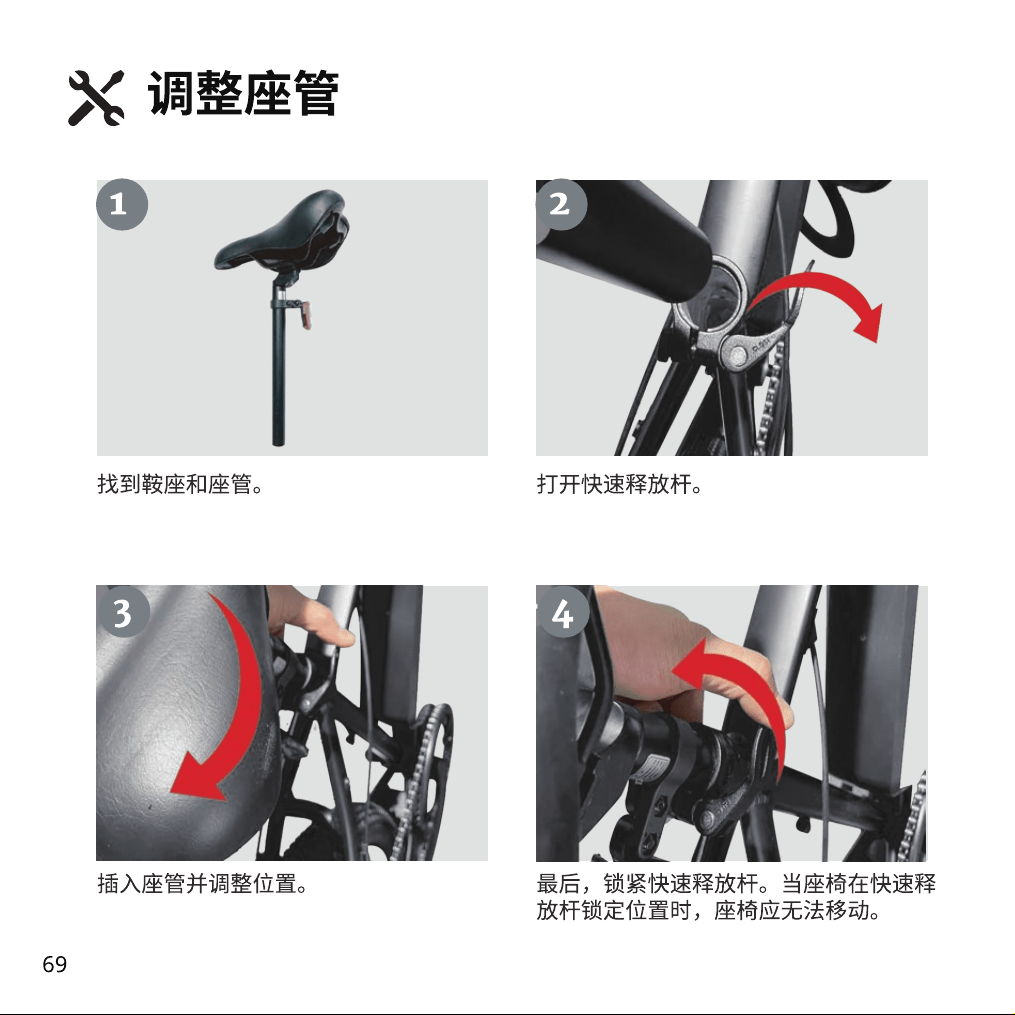 调整座管

1

找到鞍座和座管。

2

打开快速释放杆。

3

插入座管并调整位置。

4

最后，锁紧快速释放杆。当座椅在快速释放杆锁定位置时，座椅应无法移动。

69