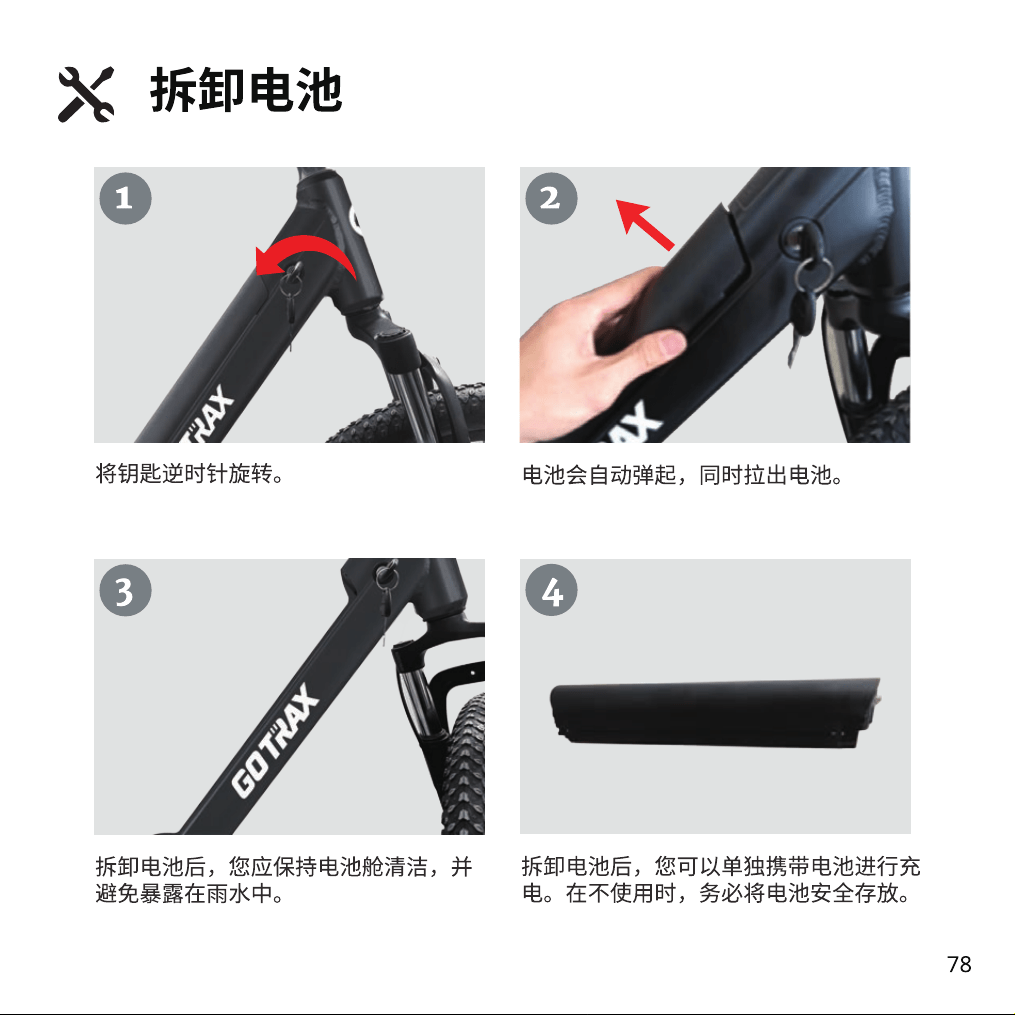 拆卸电池

1

将钥匙逆时针旋转。

2

电池会自动弹起，同时拉出电池。

3

GOTRAX

拆卸电池后，您应保持电池舱清洁，并避免暴露在雨水中。

4

拆卸电池后，您可以单独携带电池进行充电。在不使用时，务必将电池安全存放。

78