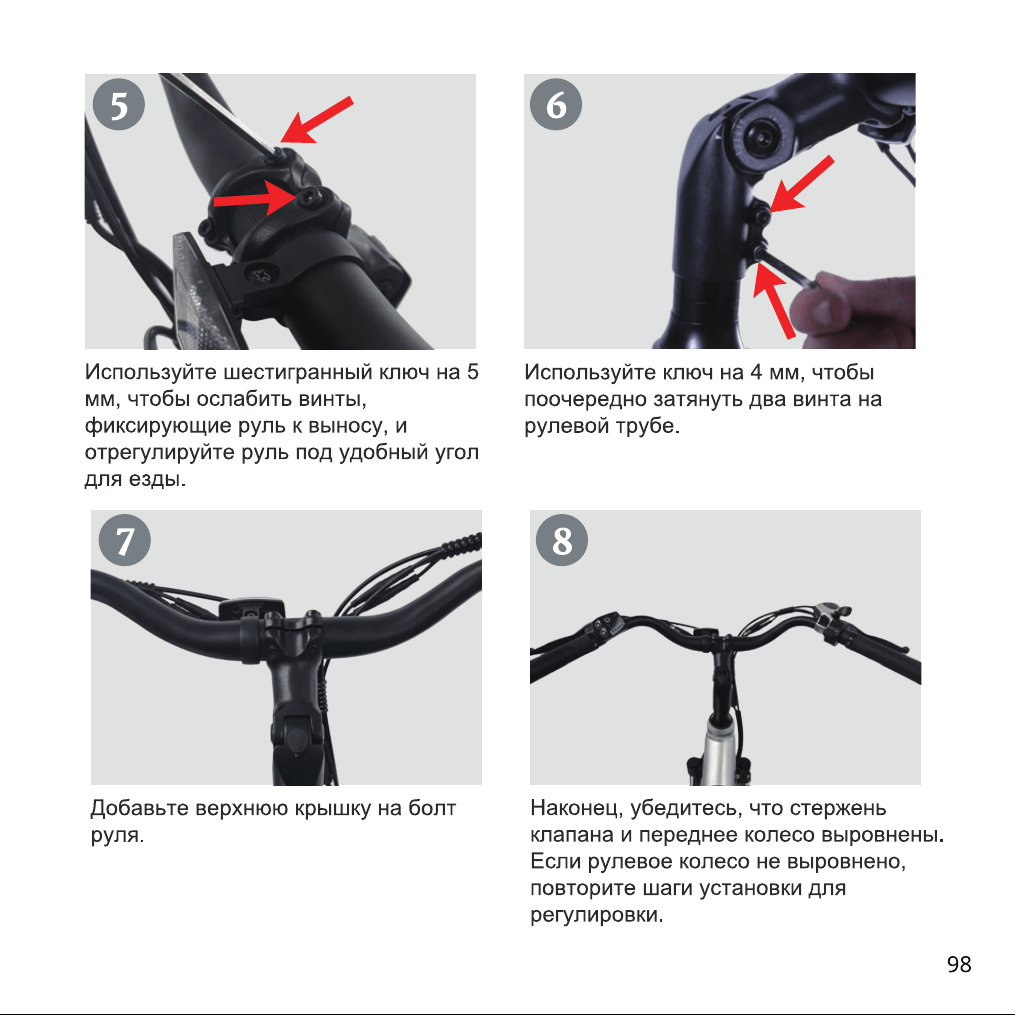 5

Используйте шестигранный ключ на 5 мм, чтобы ослабить винты, фиксирующие руль к выносу, и отрегулируйте руль под удобный угол для езды.

6

Используйте ключ на 4 мм, чтобы поочередно затянуть два винта на рулевой трубе.

7

Добавьте верхнюю крышку на болт руля.

8

Наконец, убедитесь, что стержень клапана и переднее колесо выровнены. Если рулевое колесо не выровнено, повторите шаги установки для регулировки.

98