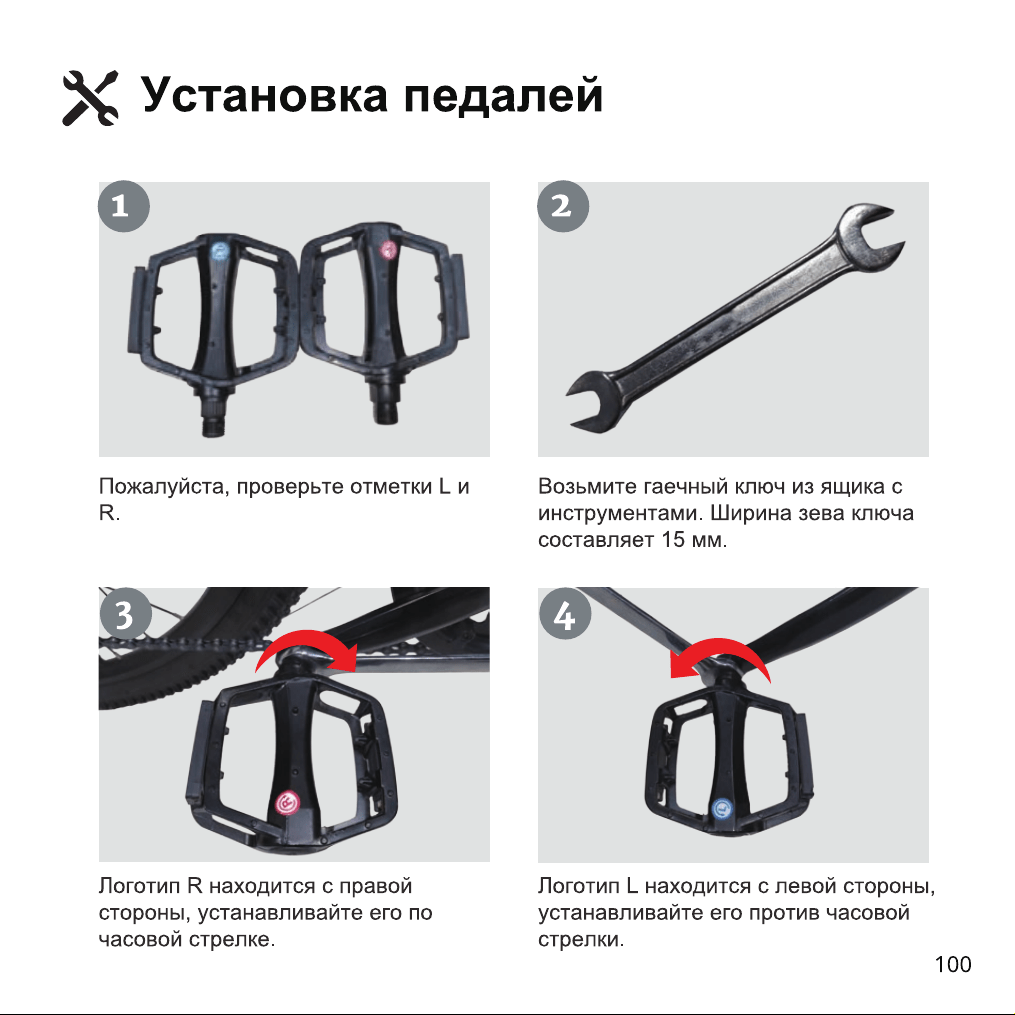 Установка педалей

1

Пожалуйста, проверьте отметки L и R.

2

Возьмите гаечный ключ из ящика с инструментами. Ширина зева ключа составляет 15 мм.

3

Логотип R находится с правой стороны, устанавливайте его по часовой стрелке.

4

Логотип L находится с левой стороны, устанавливайте его против часовой стрелки.

100