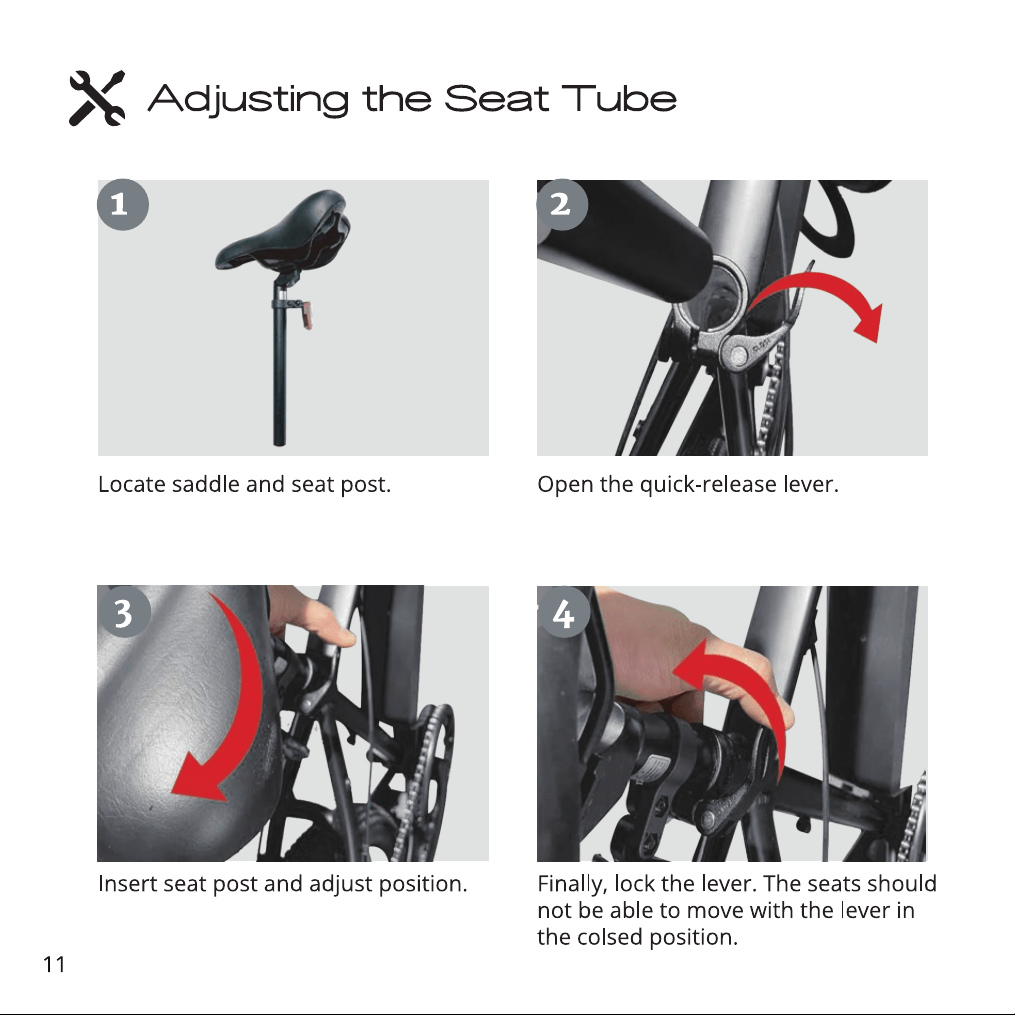 Adjusting the Seat Tube

1

Locate saddle and seat post.

2

Open the quick-release lever.

3

Insert seat post and adjust position.

4

Finally, lock the lever. The seats should not be able to move with the lever in the colsed position.

11