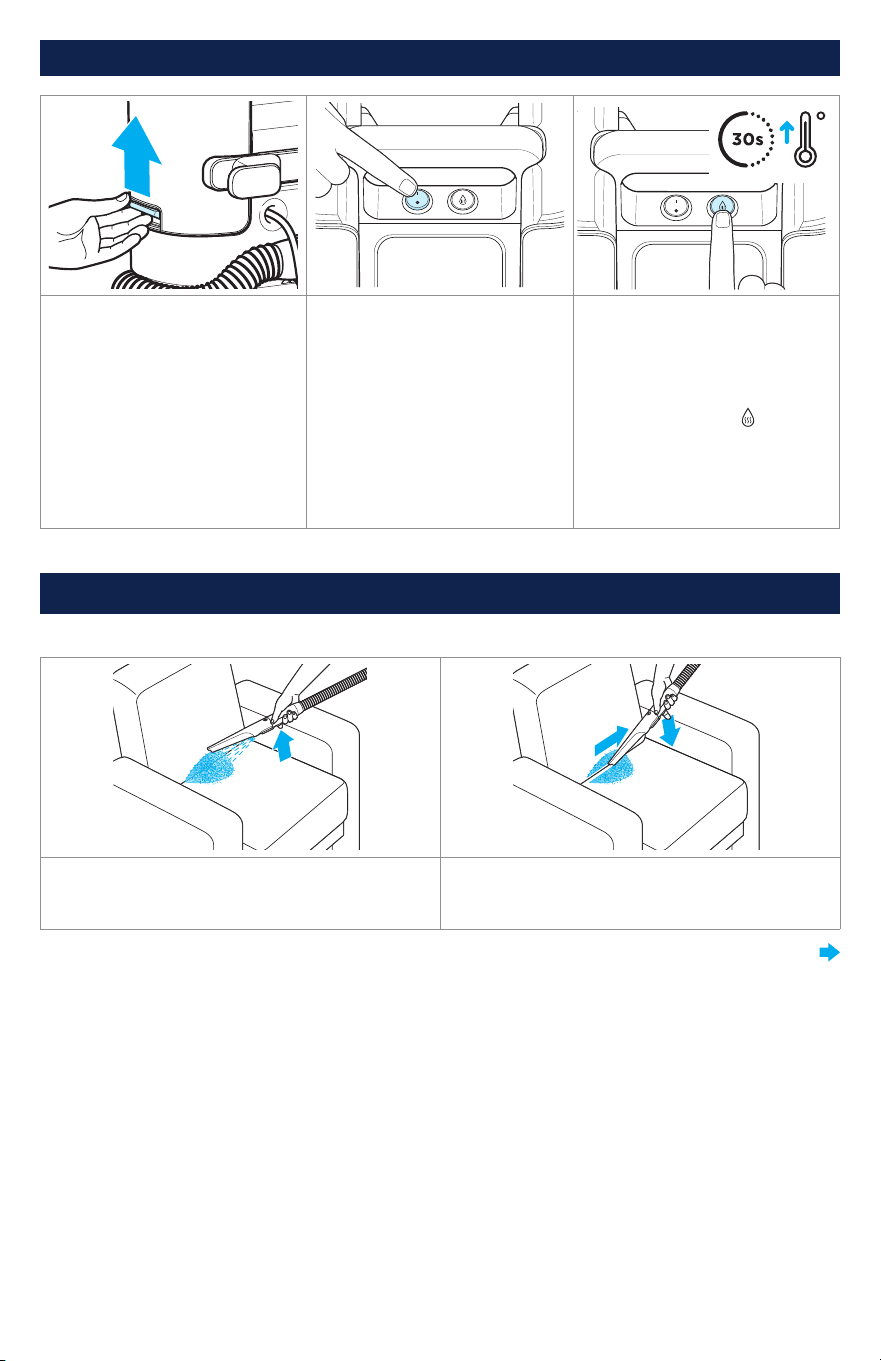 30s