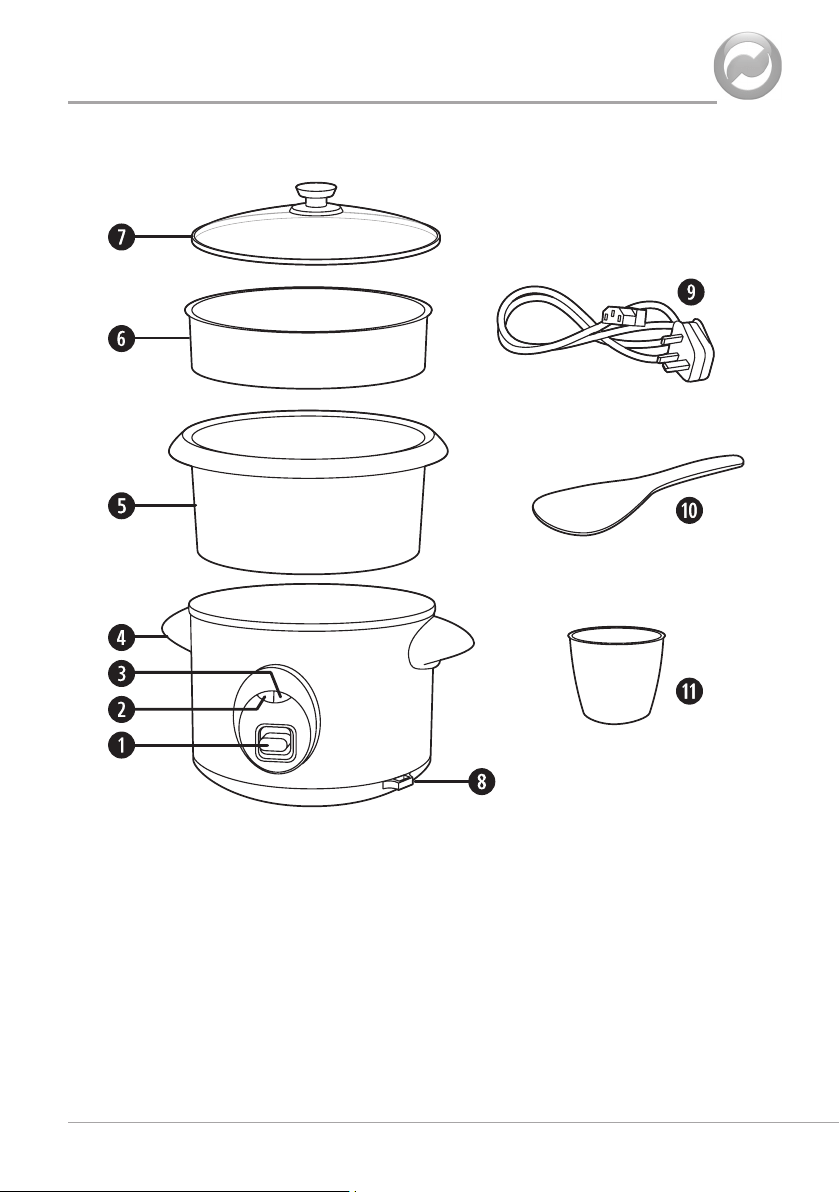 7
6
5
4
3
2
1
8
9
10
11