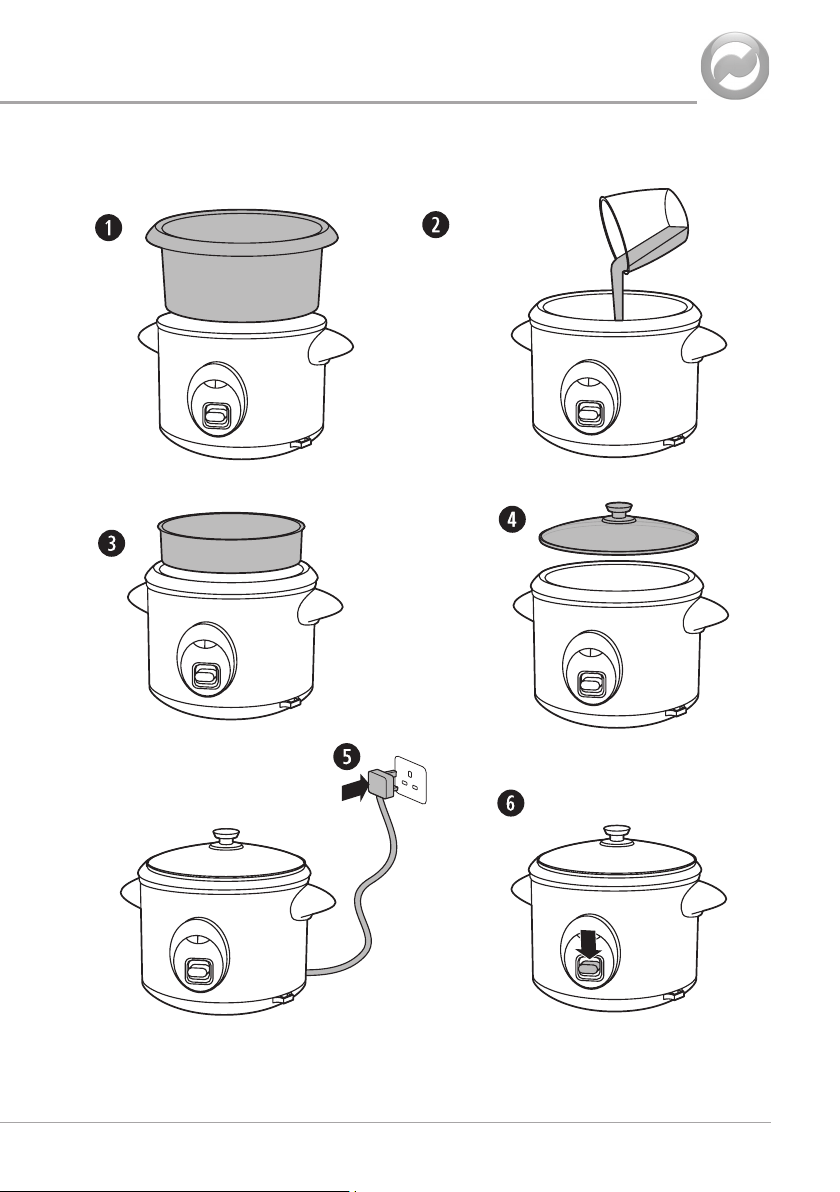 1

2

3

4

5

6