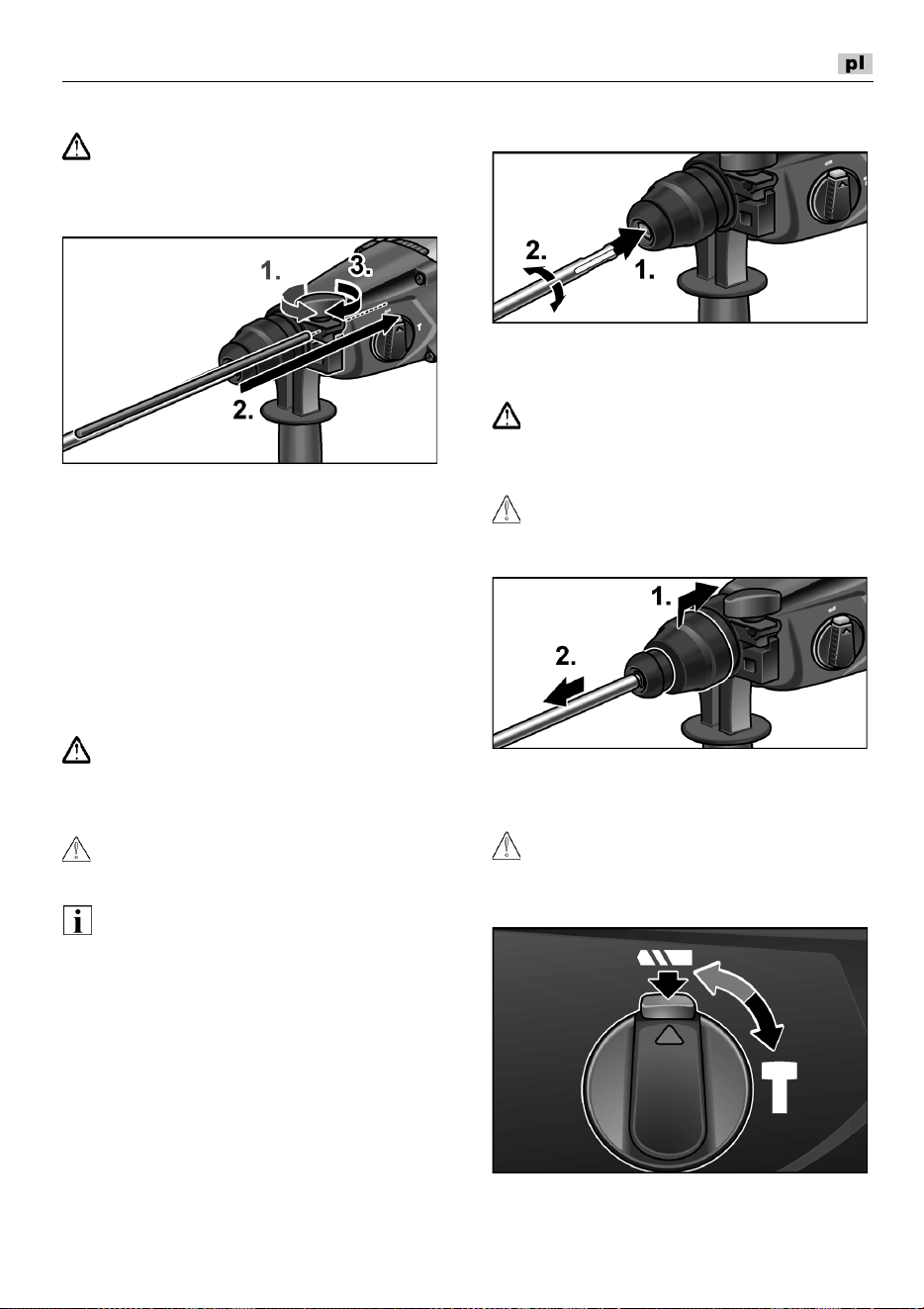 pl

1.
3.
2.

2.
1.

1.
2.