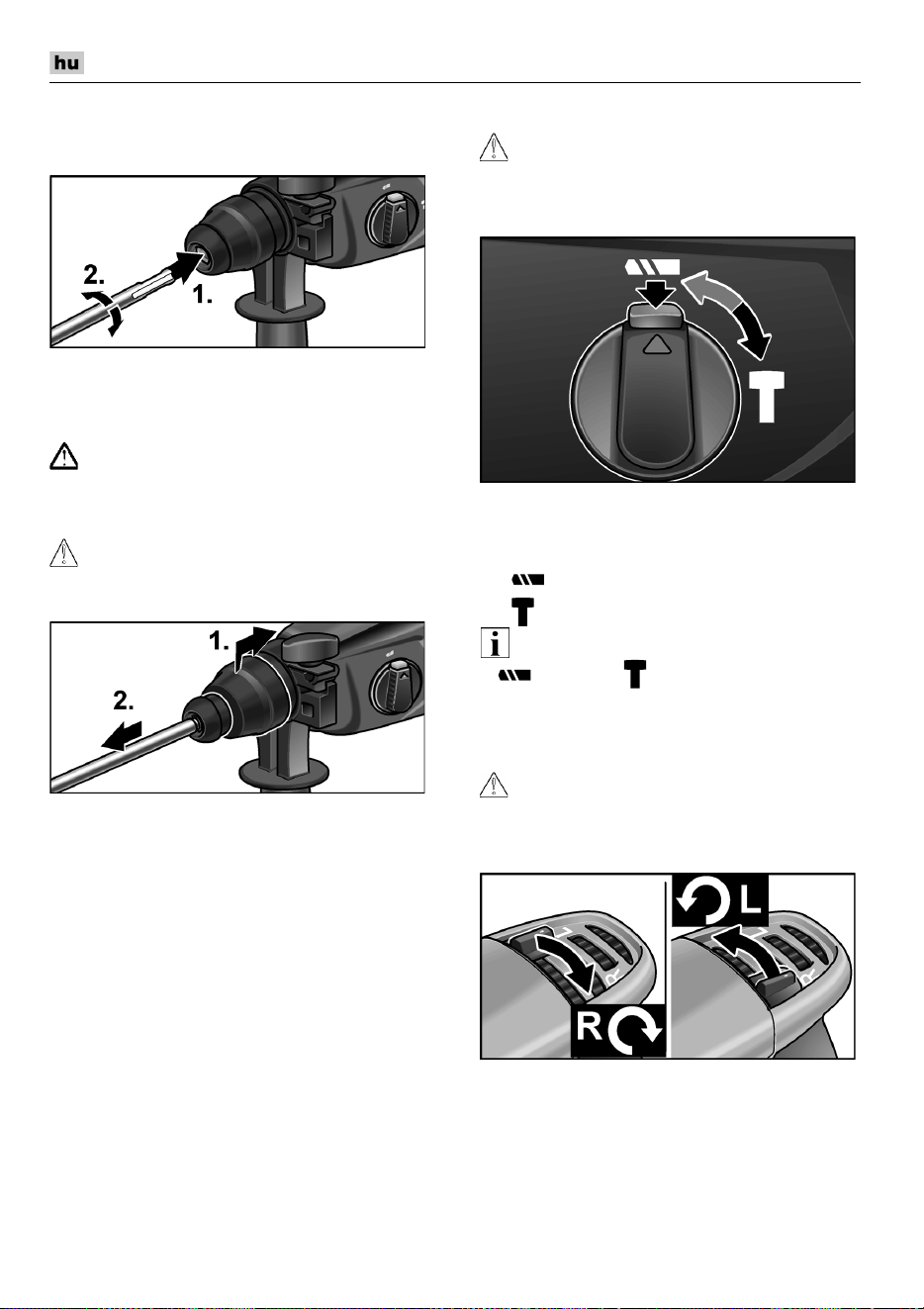 hu

2.

1.

1.

2.

L

R