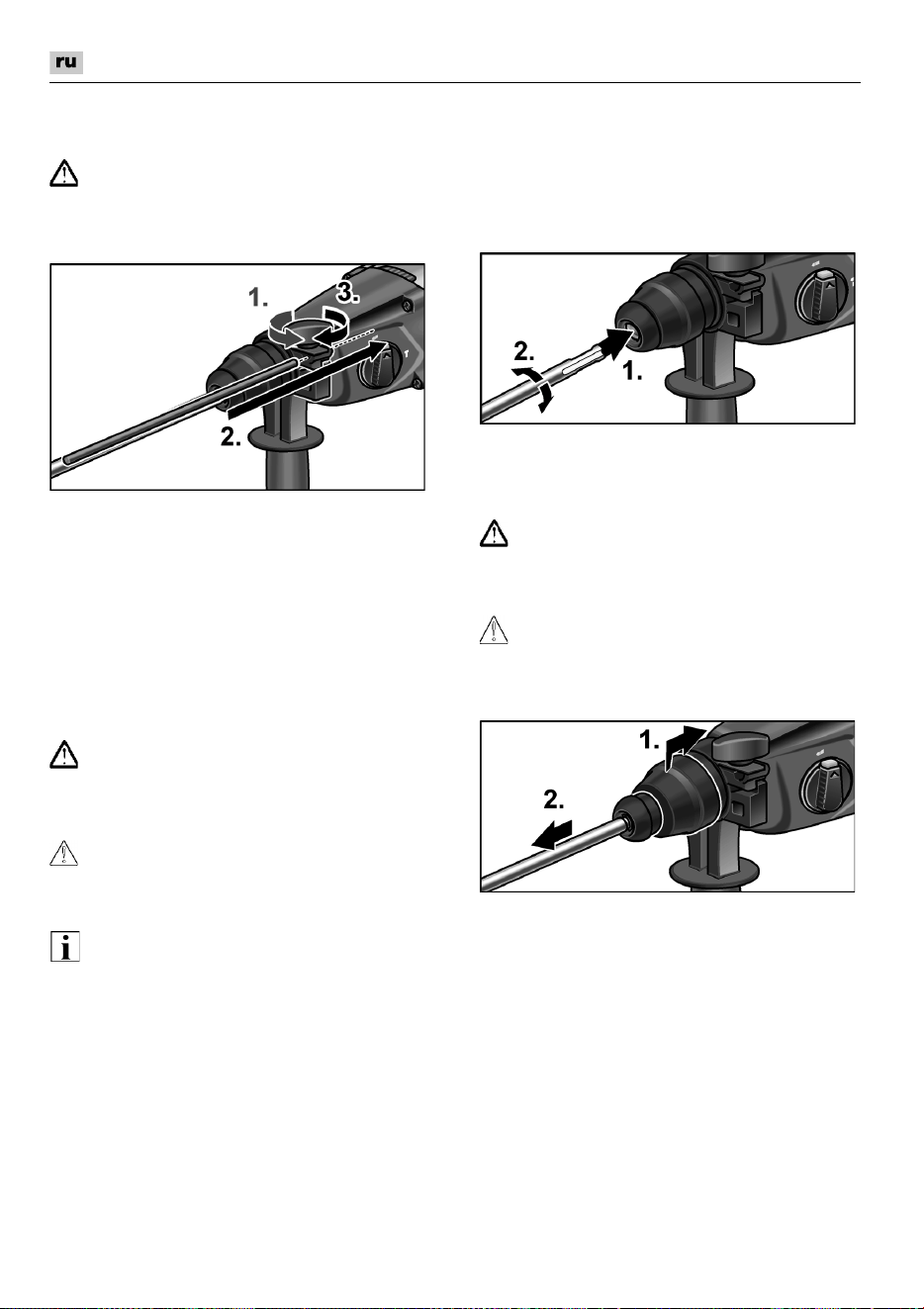 ru

1.
3.
2.

2.
1.

1.
2.