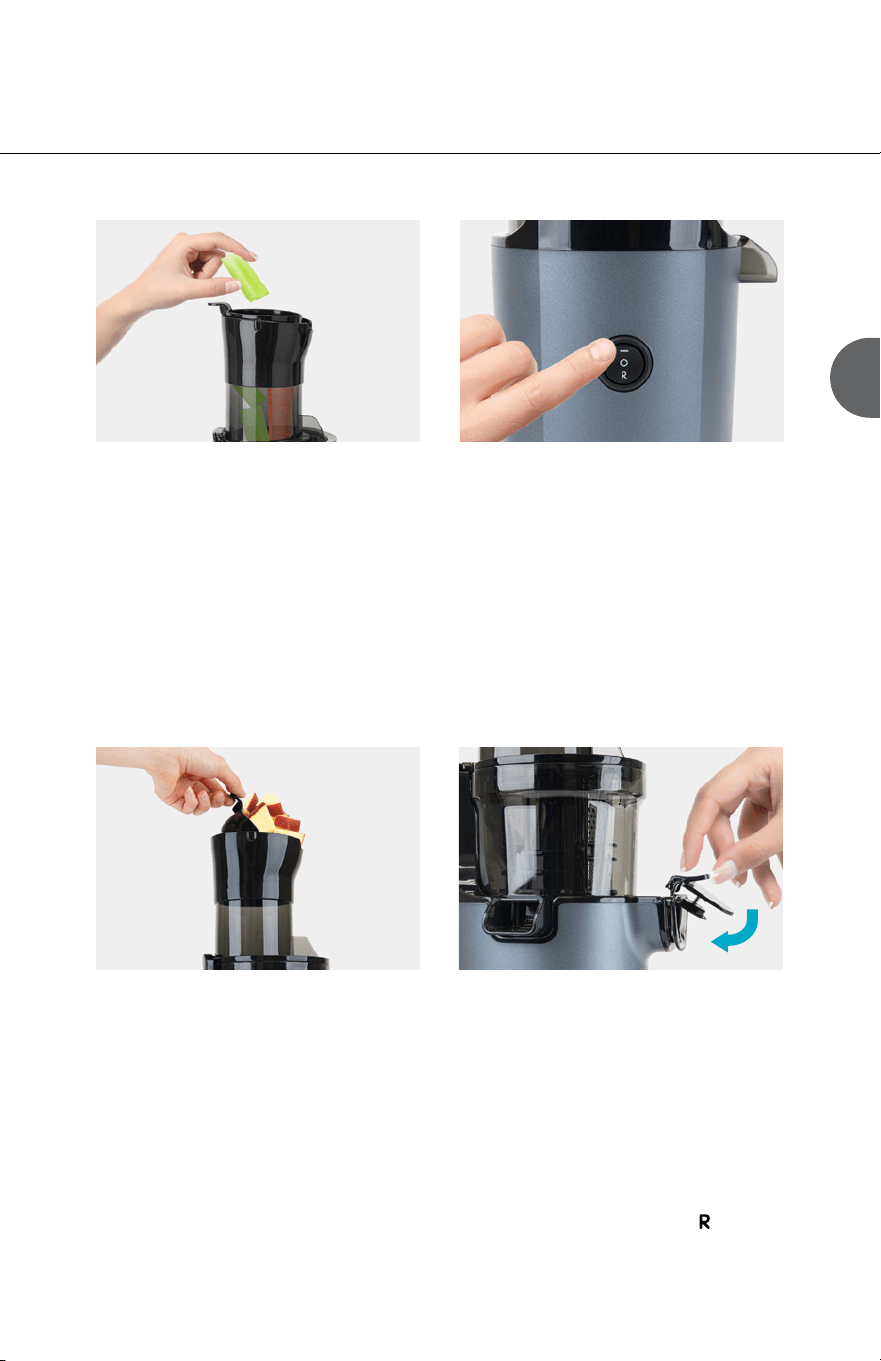 I
O
R

R