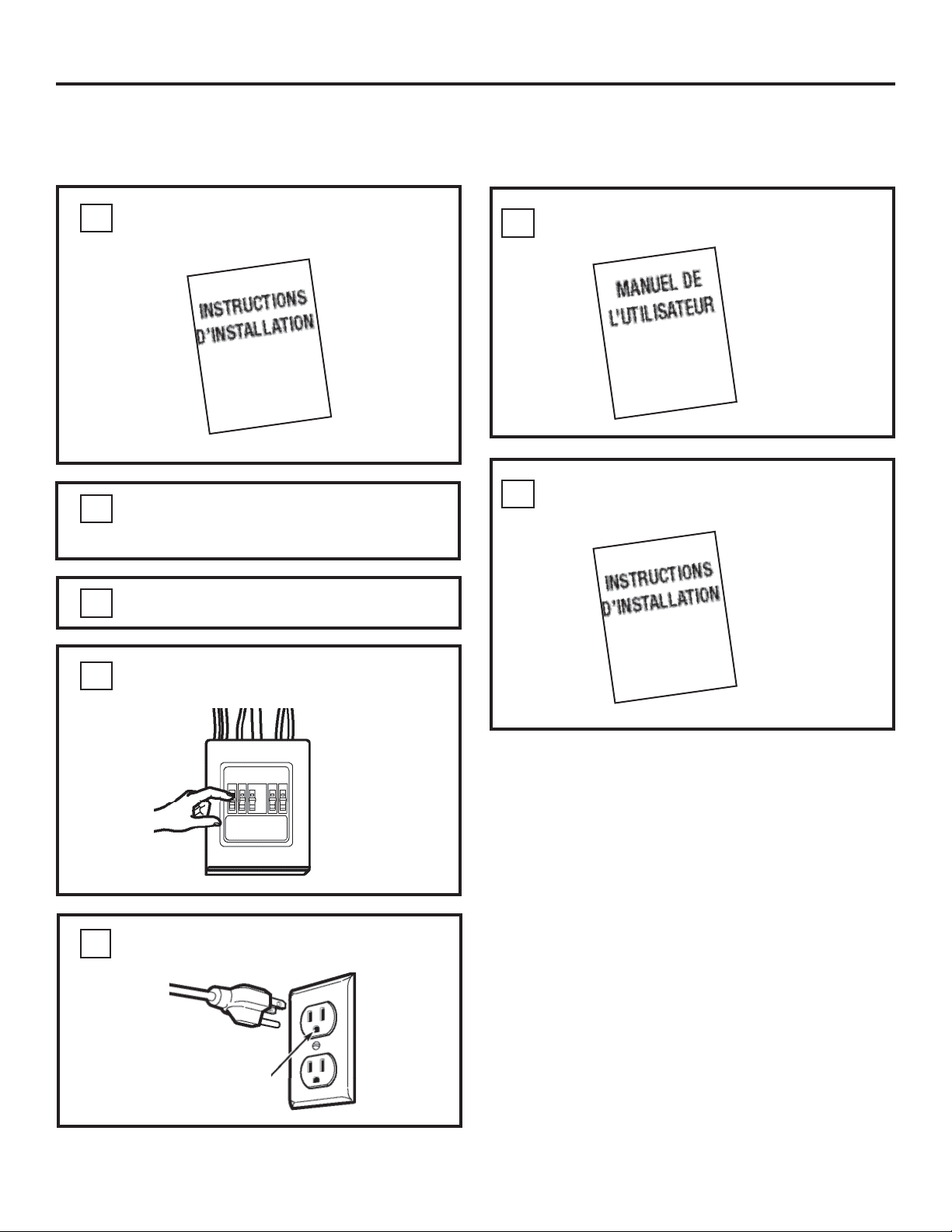 INSTRUCTIONS D'INSTALLATION

MANUEL DE L'UTILISATEUR

INSTRUCTIONS D'INSTALLATION