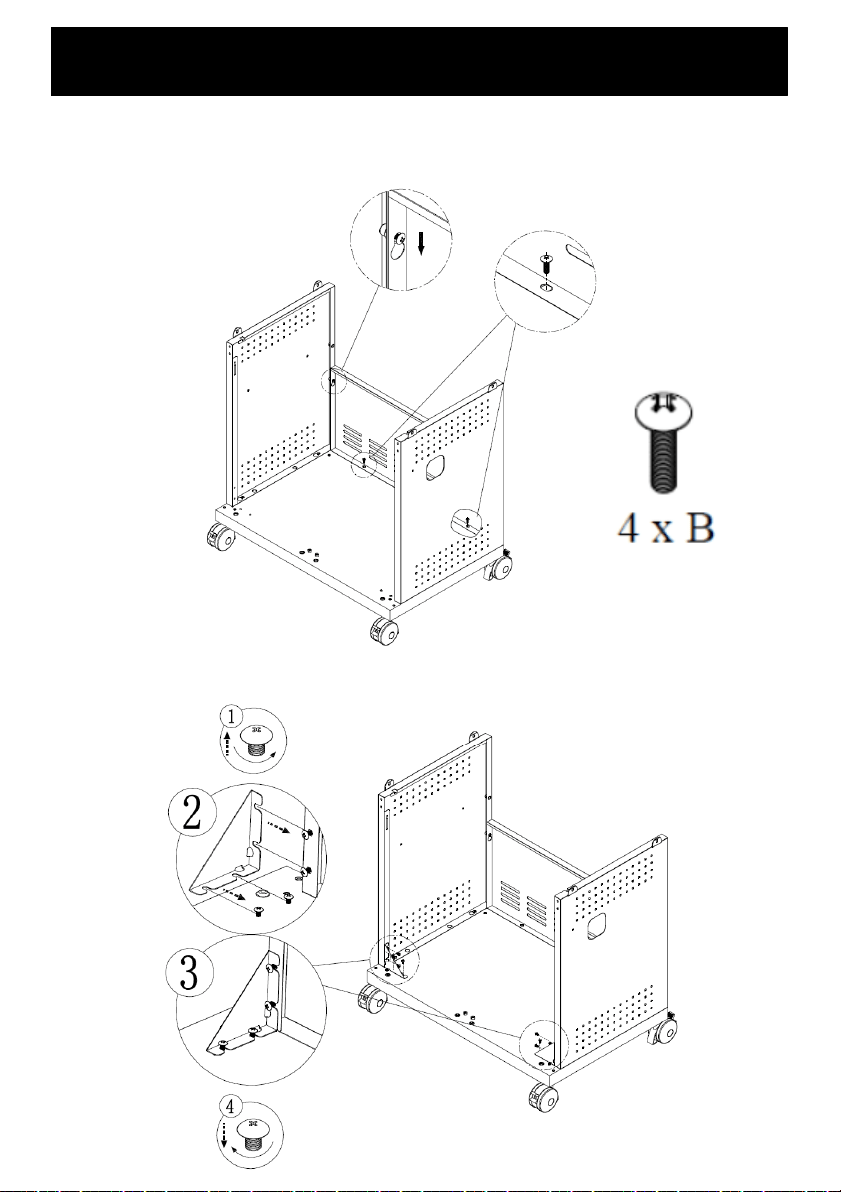 4 x B

1

2

3

4