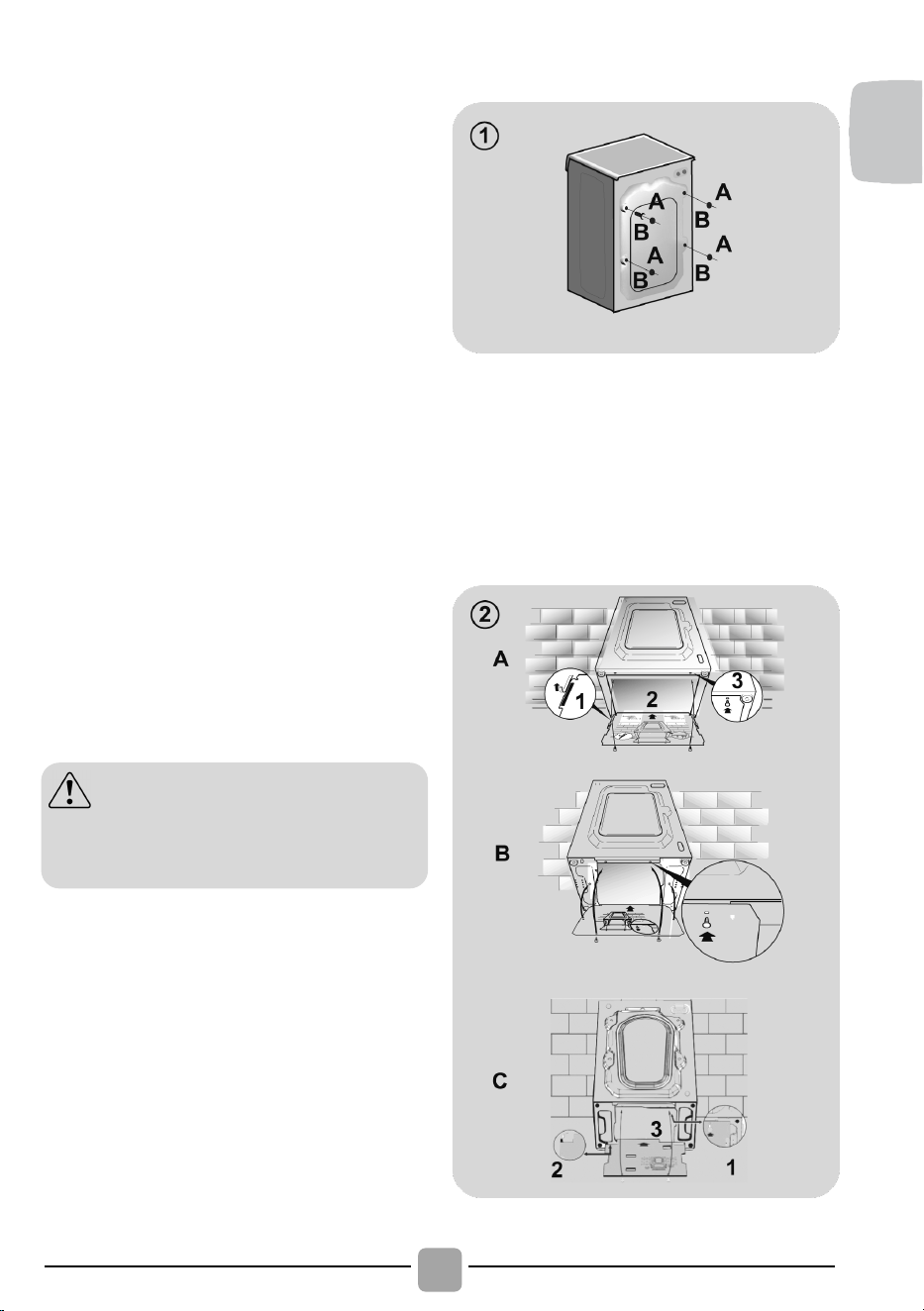 1

A
B
A
B
A
B
A
B

2

A
1
2
3

B

C
3
2
1