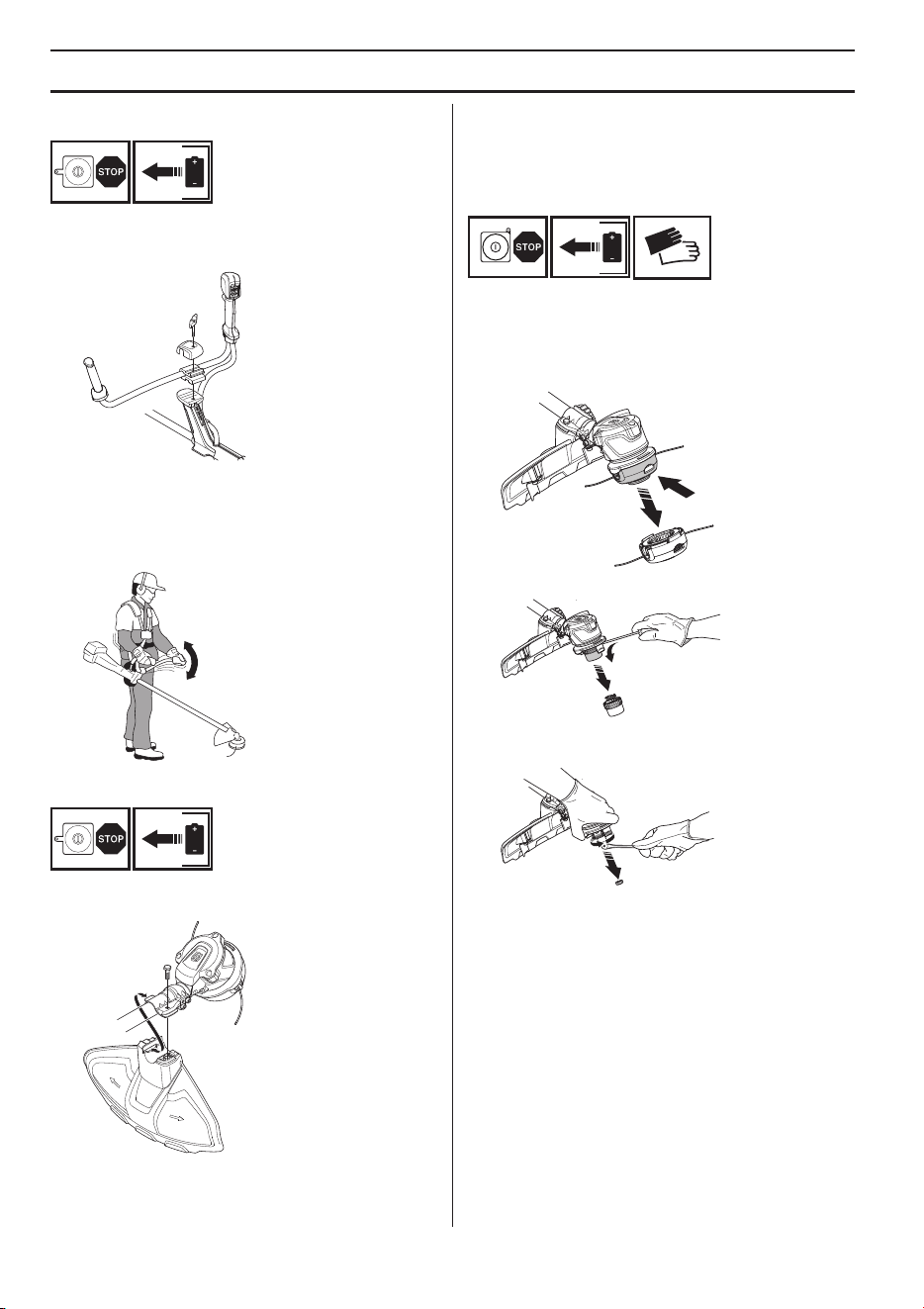 STOP

STOP

STOP