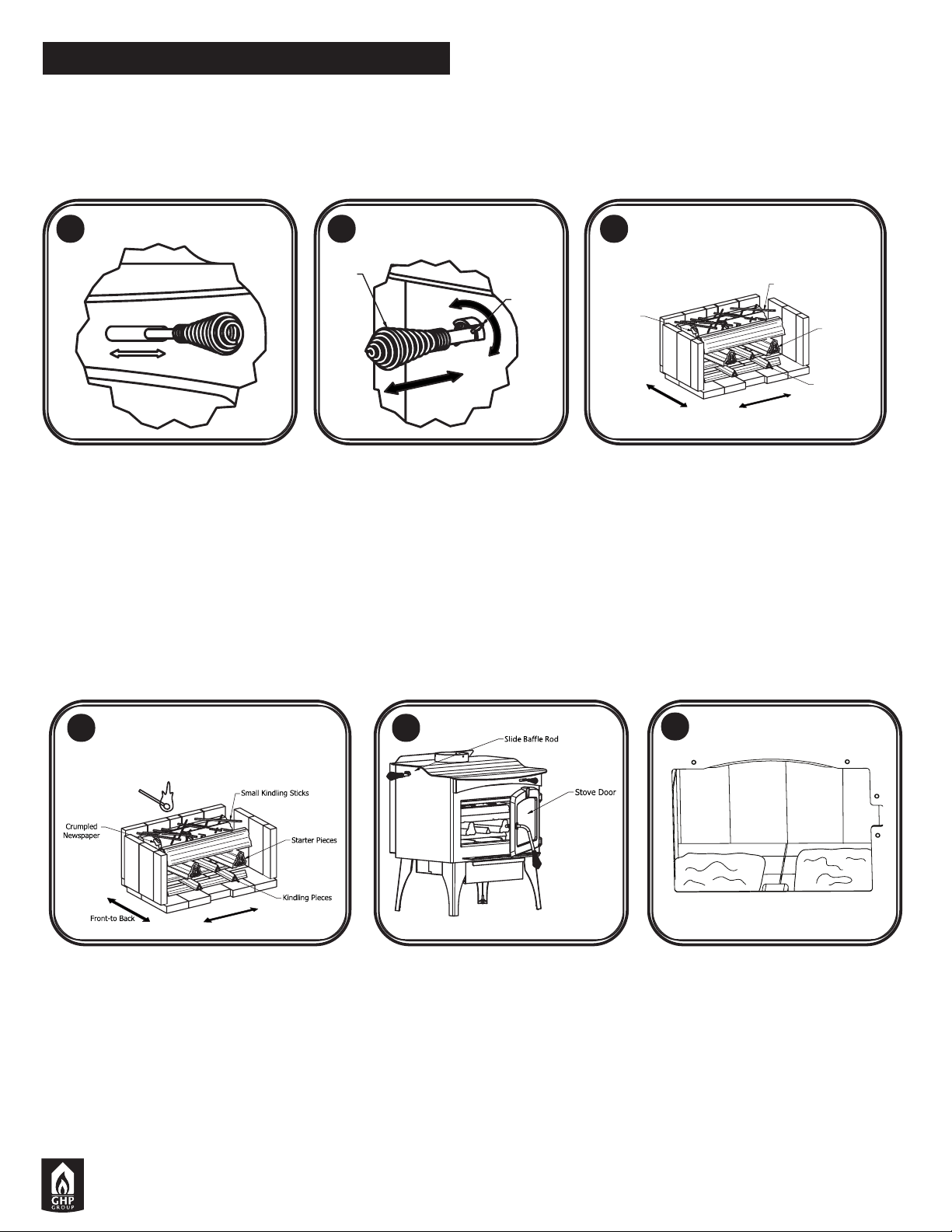 Small Kindling Sticks

Crumpled Newspaper

Starter Pieces

Kindling Pieces

Front-to Back

Slide Baffle Rod

Stove Door

GHP GROUP