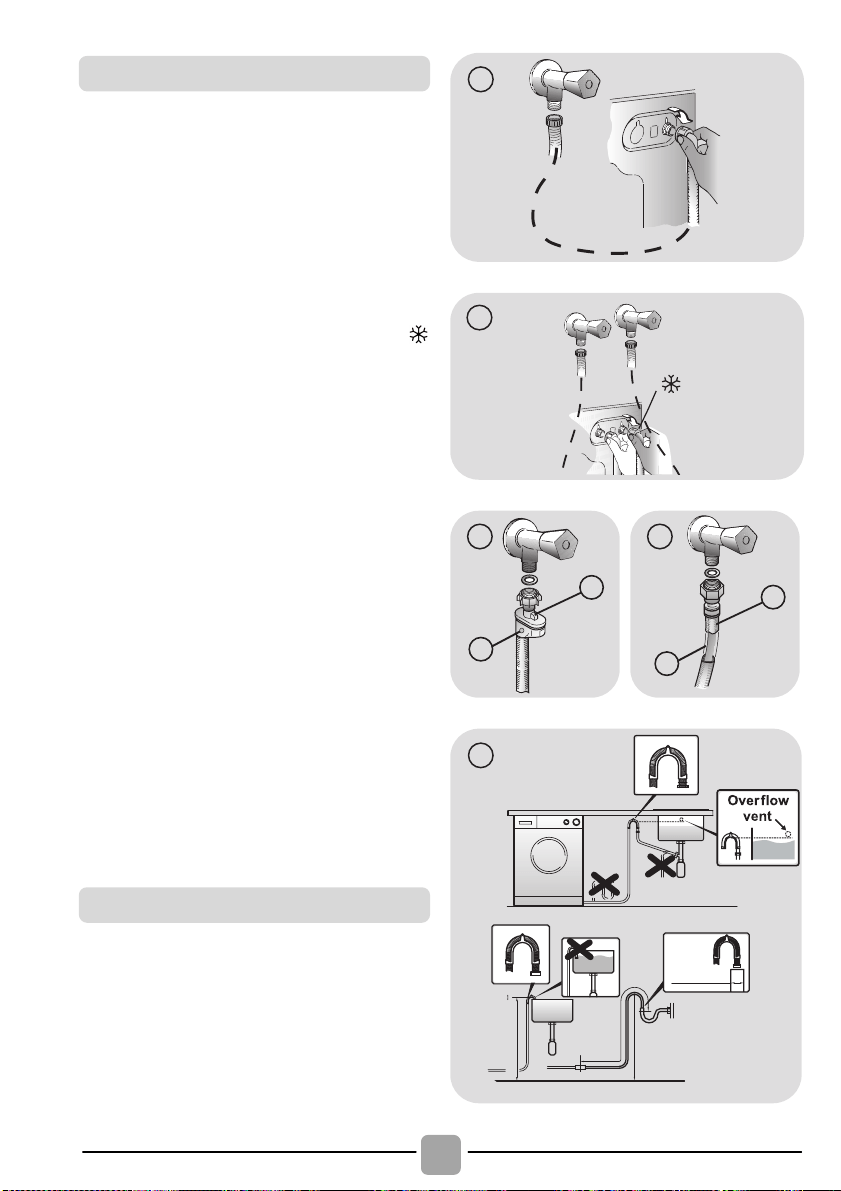 Overflow vent