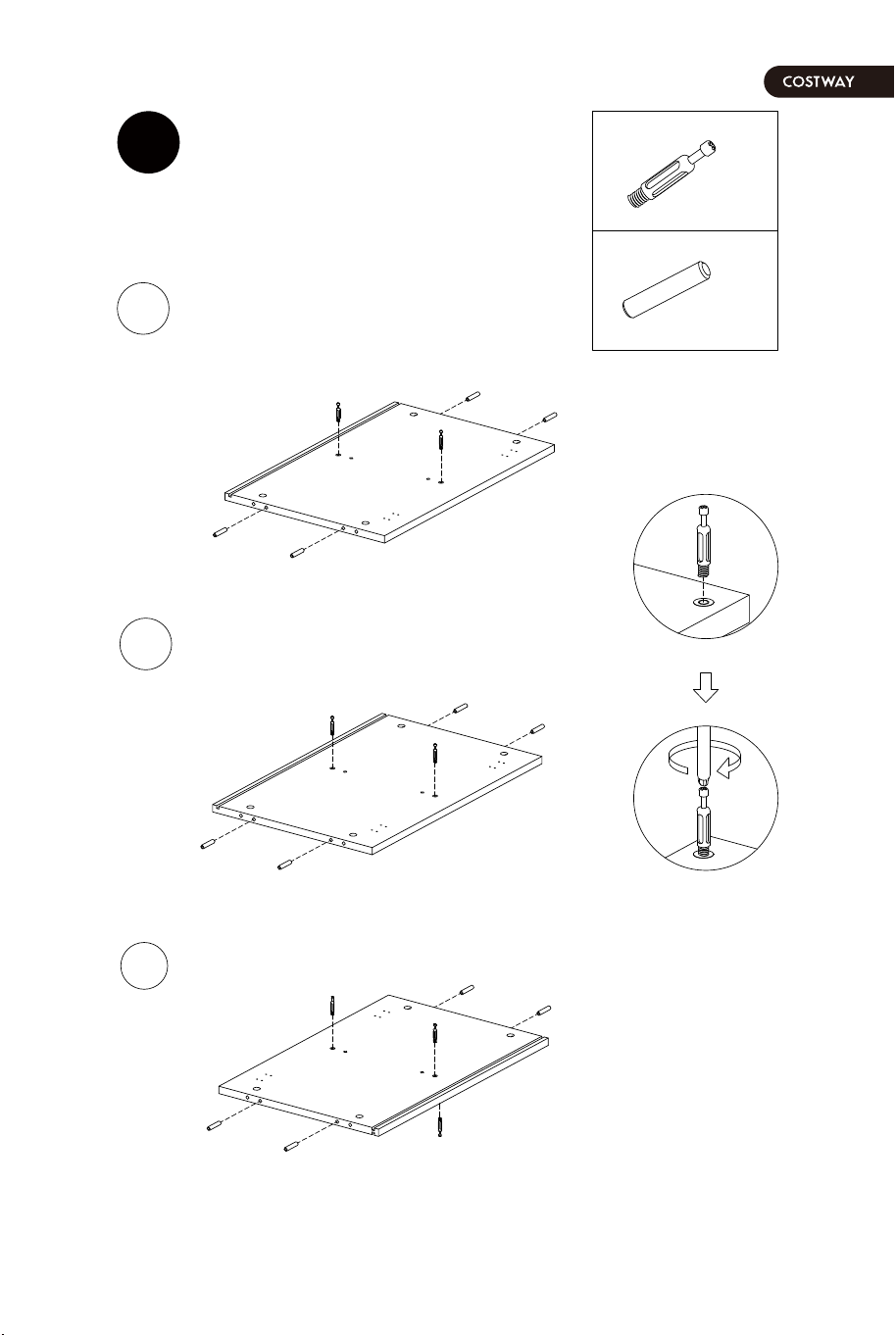 COSTWAY