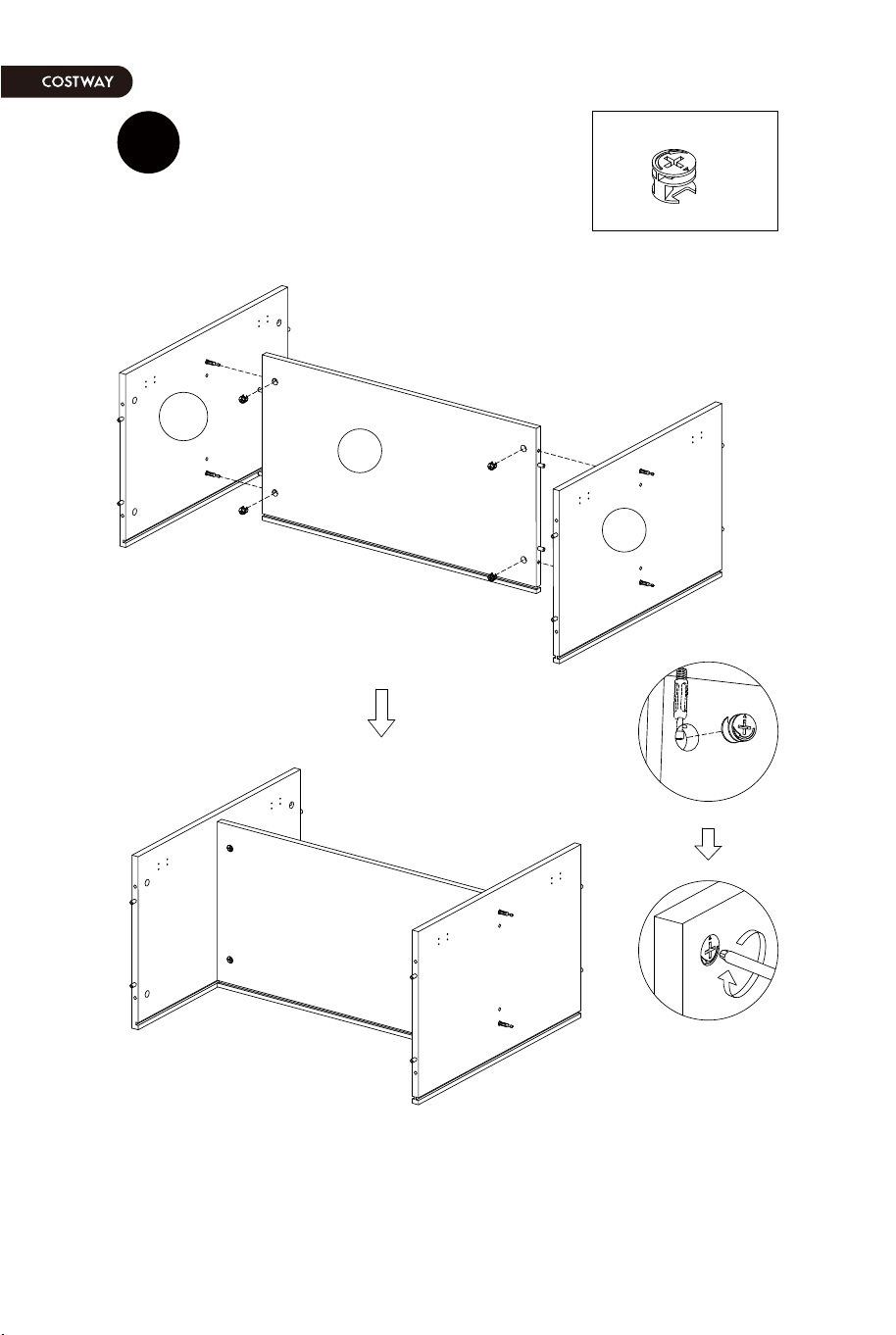 COSTWAY