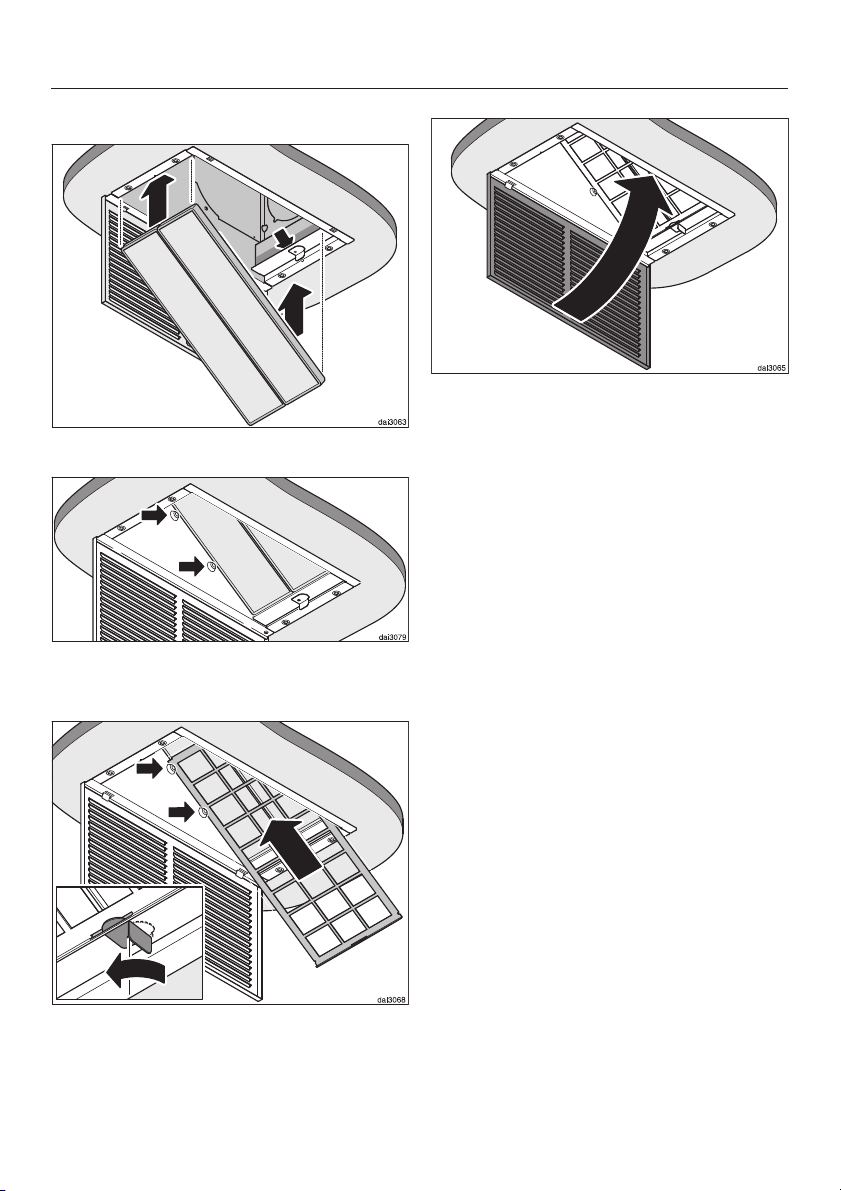 dai3063

dai3079

dai3068

dai3065