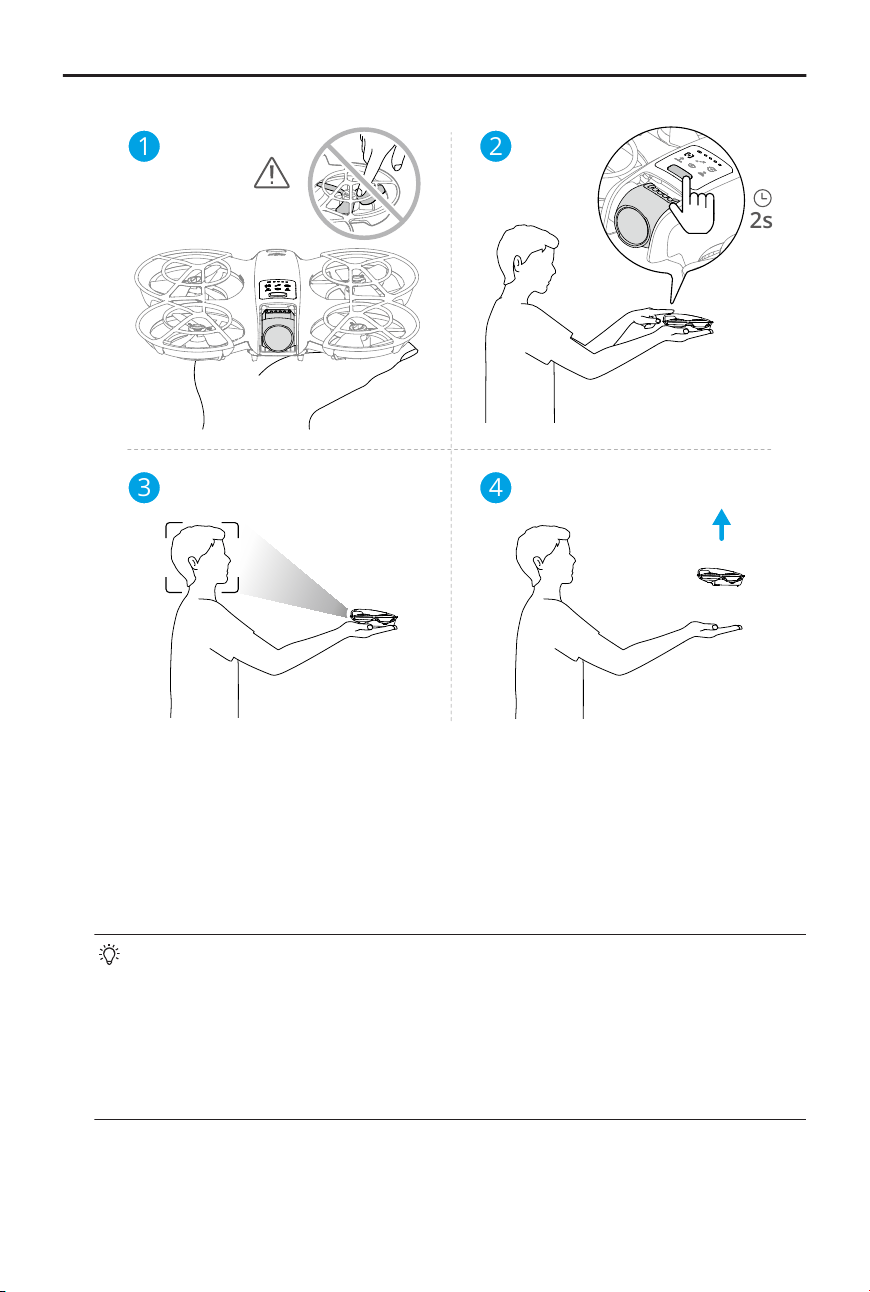 1

2

2s

3

4