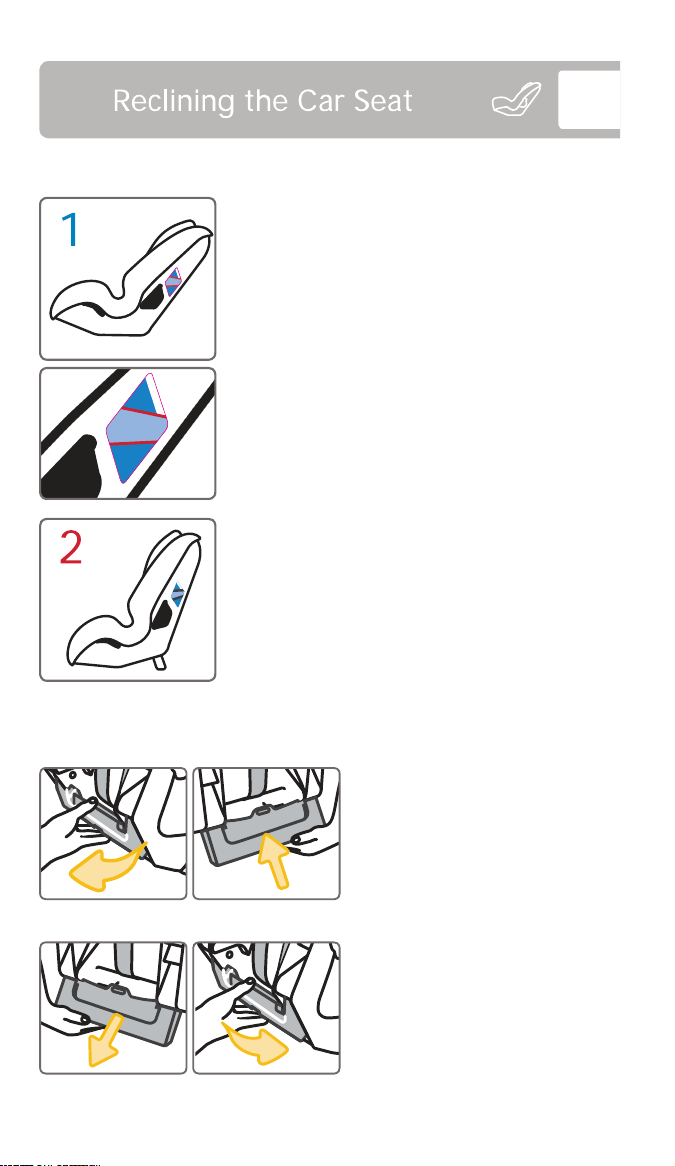 Reclining the Car Seat

1

2