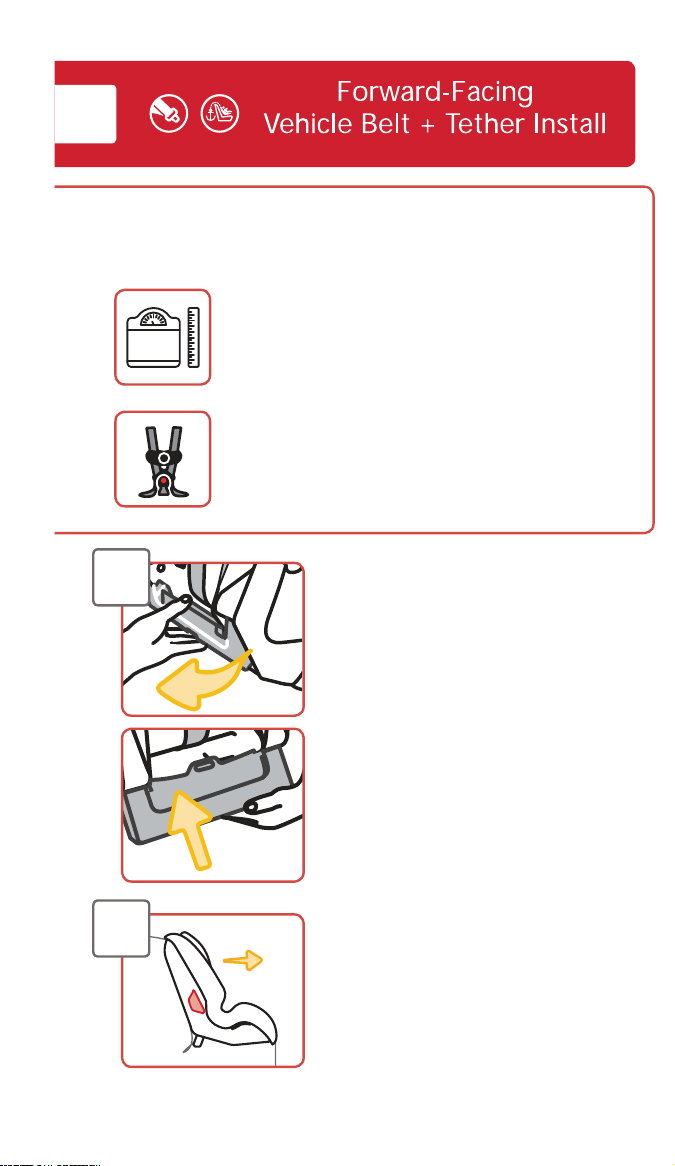 Forward-Facing
Vehicle Belt + Tether Install