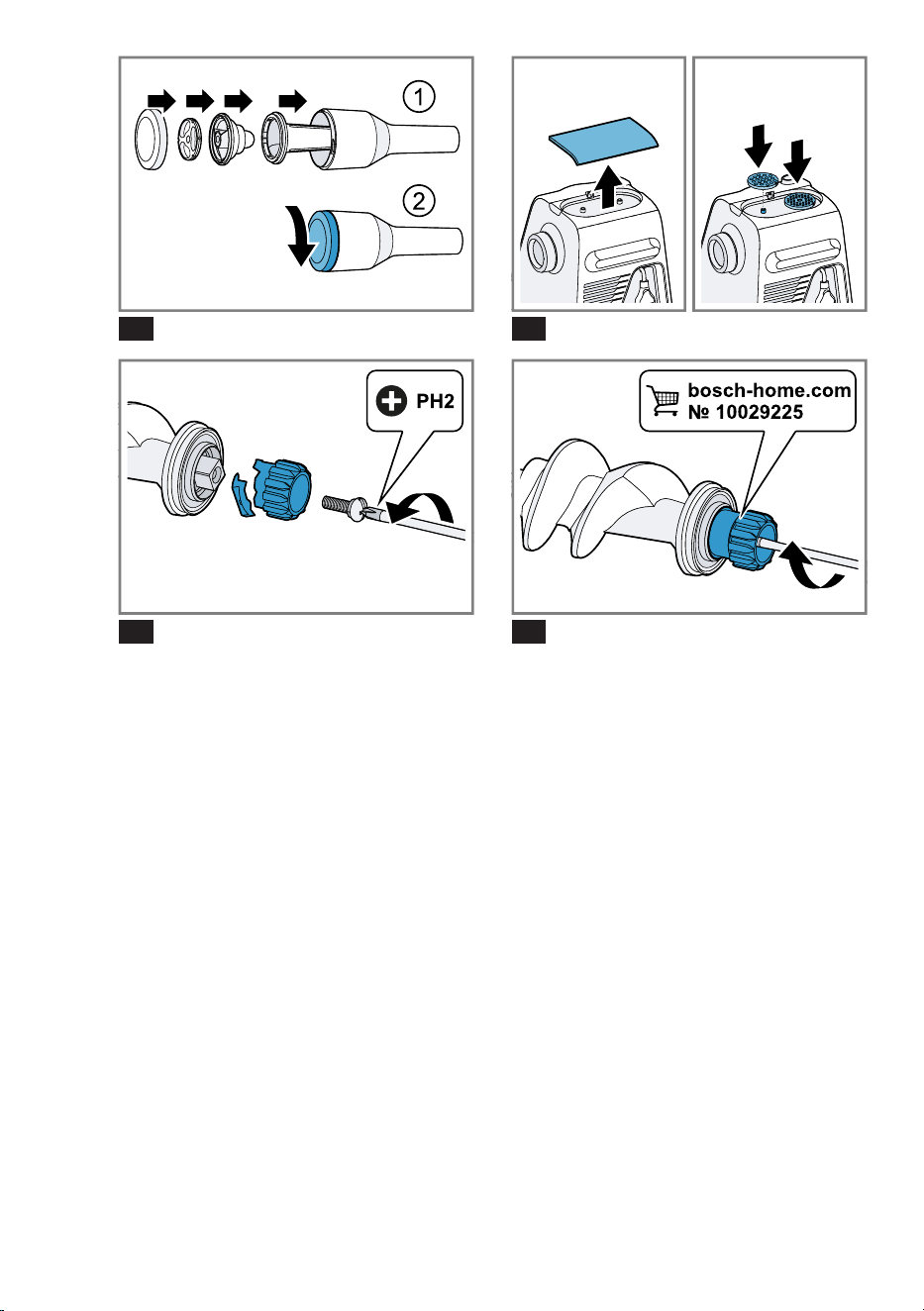 1

2

PH2

bosch-home.com
№ 10029225