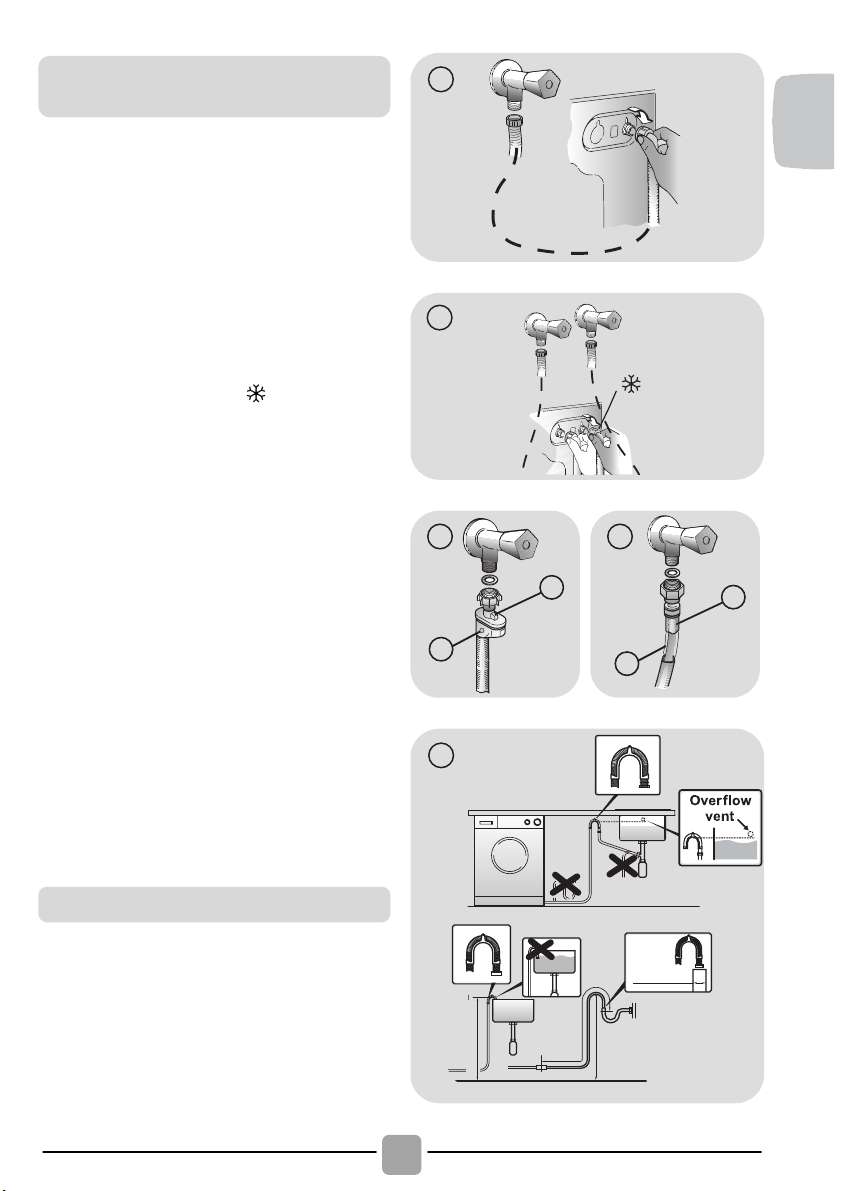 Overflow vent