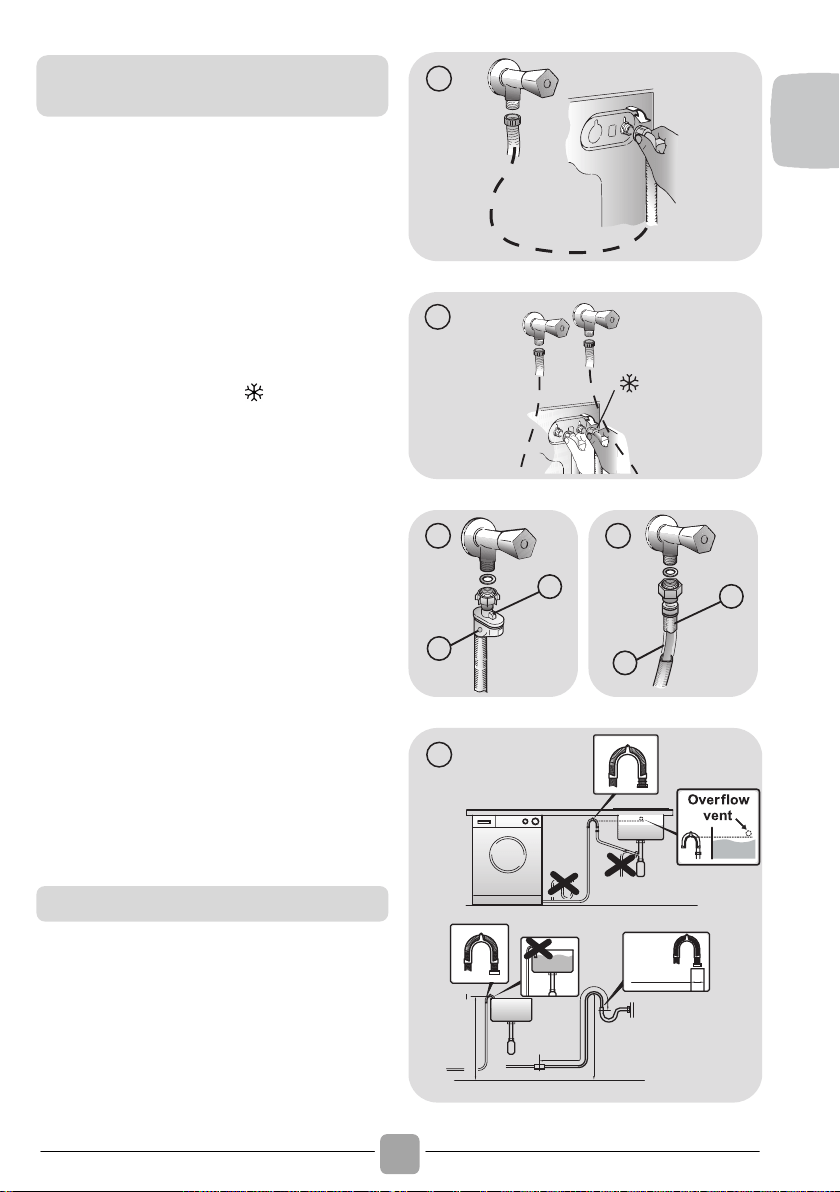 Overflow vent