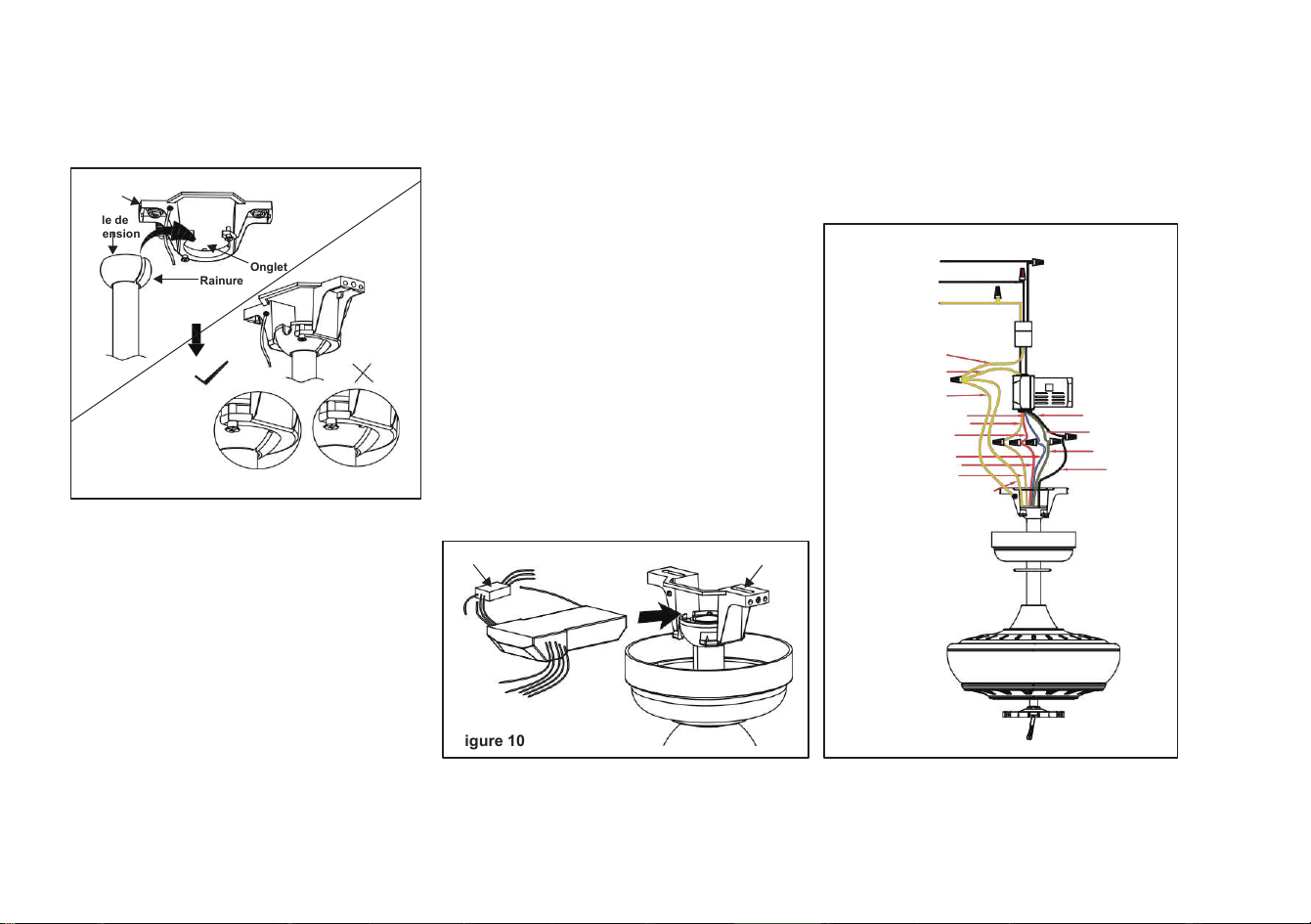 le de
ension

Onglet

Rainure

igure 10