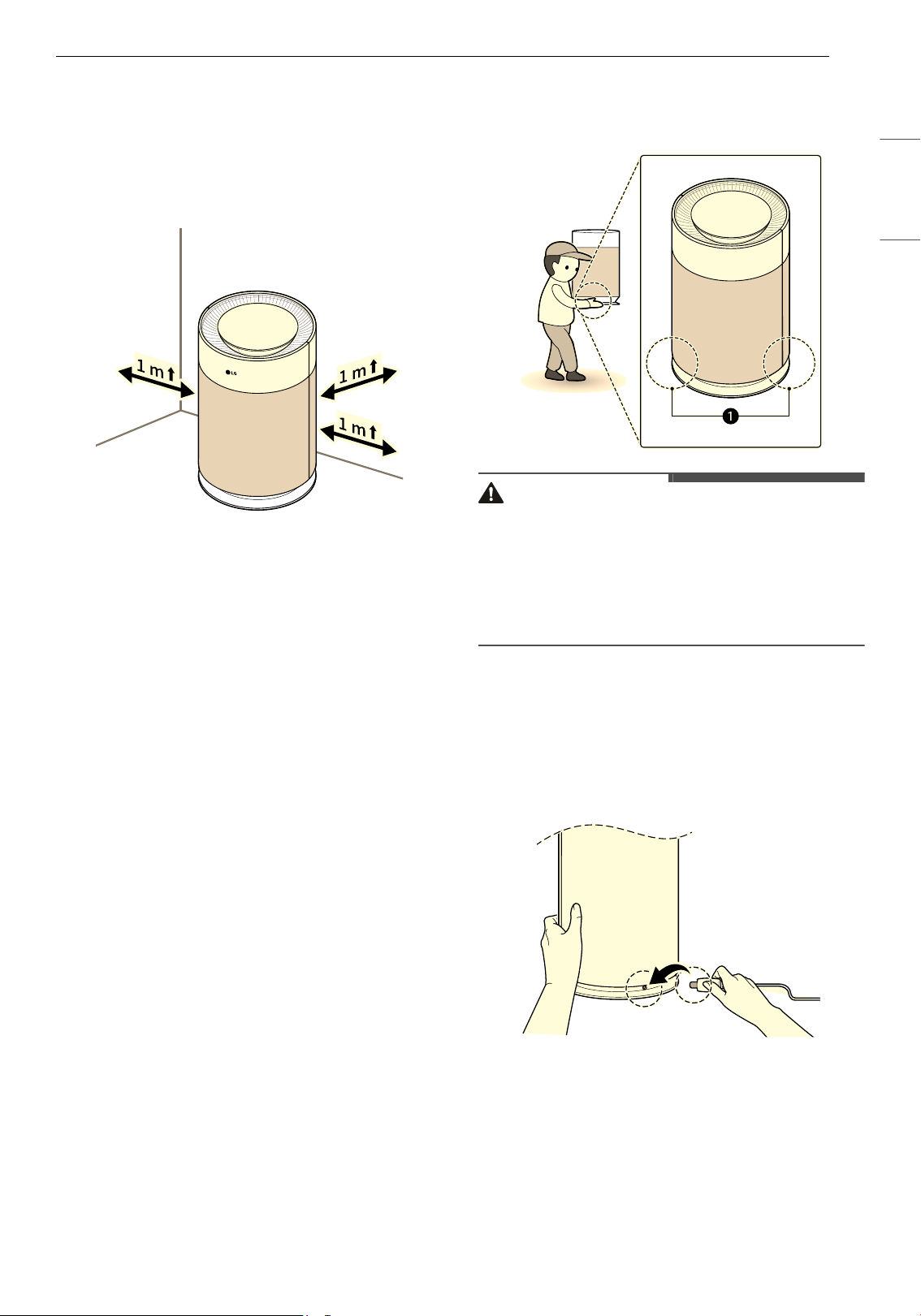 1 m

1 m

1 m

LG

1