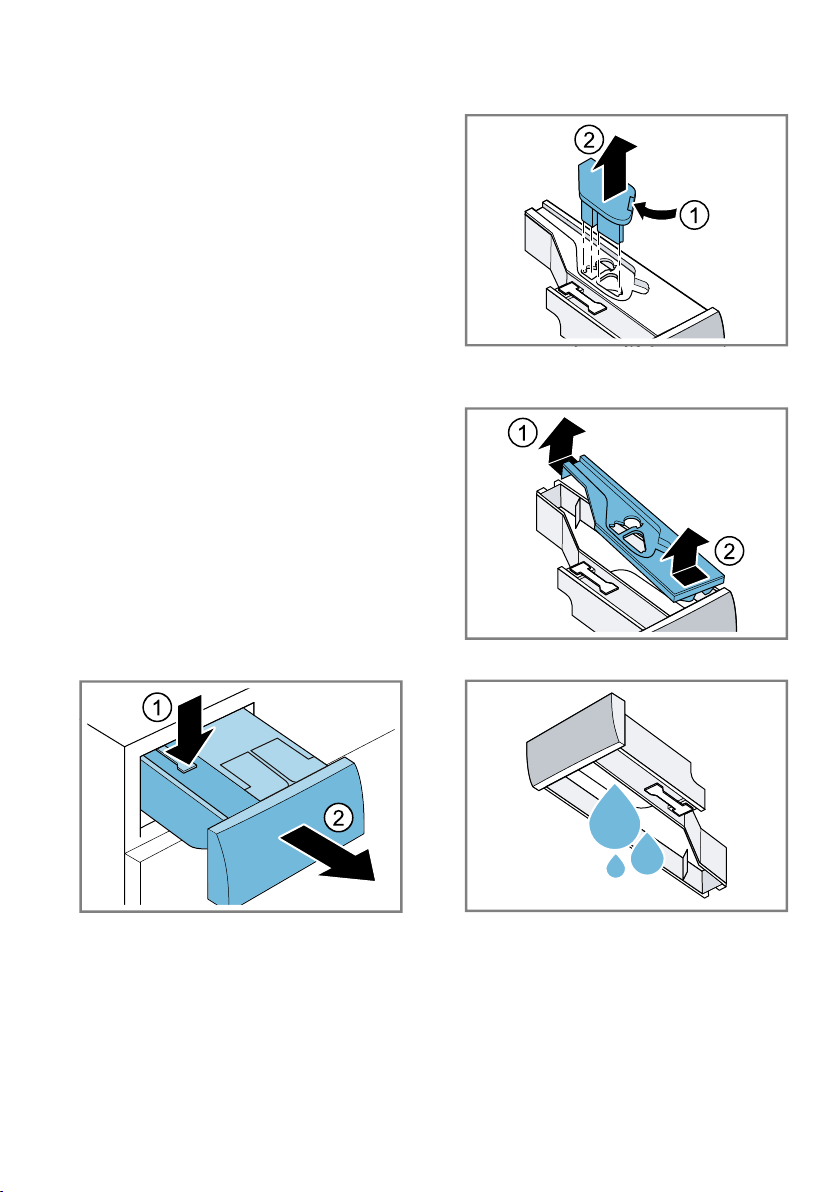 2
1

1
2

1
2