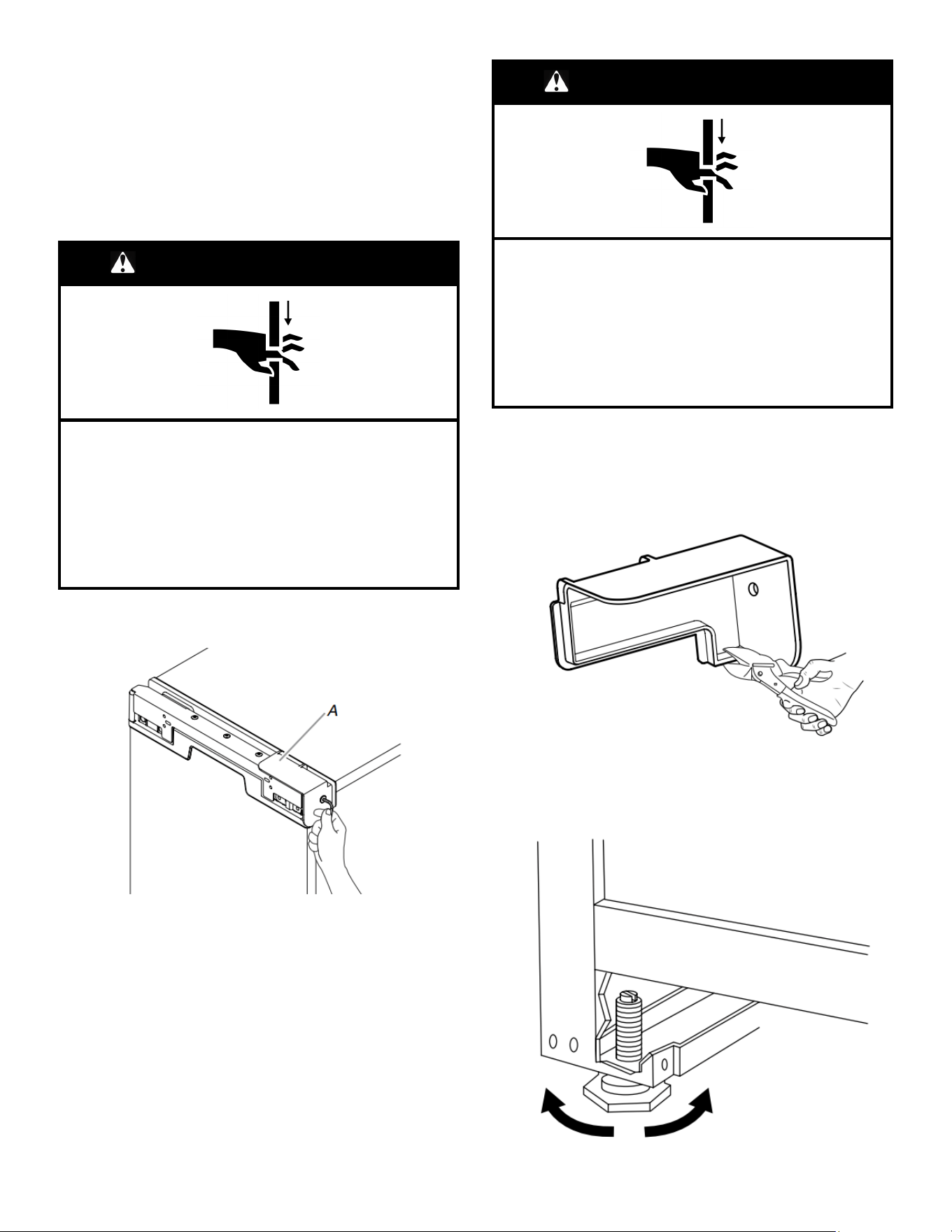 A