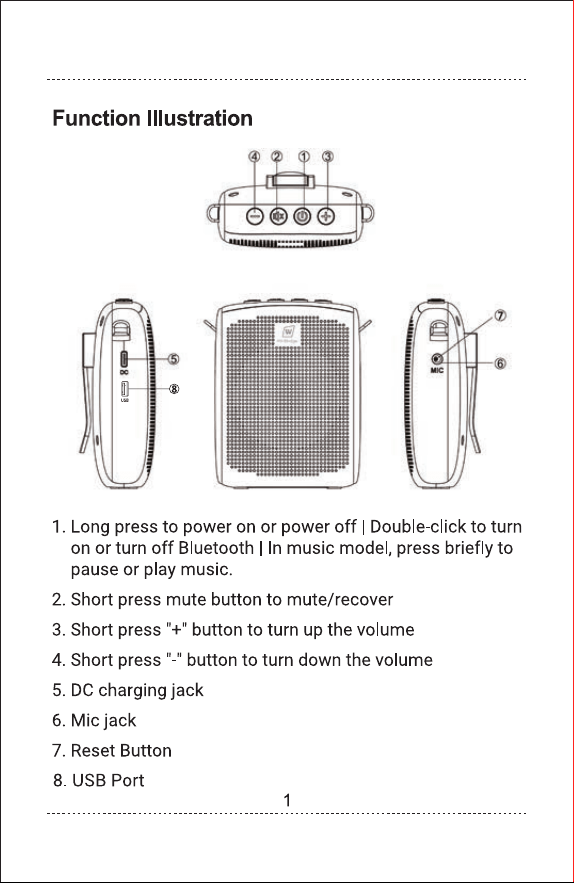 Function Illustration

④ ② ① ③

⑤
DC
USB ⑧

⑦
MIC ⑥

1. Long press to power on or power off | Double-click to turn on or turn off Bluetooth | In music model, press briefly to pause or play music.

2. Short press mute button to mute/recover

3. Short press "+" button to turn up the volume

4. Short press "-" button to turn down the volume

5. DC charging jack

6. Mic jack

7. Reset Button

8. USB Port

1