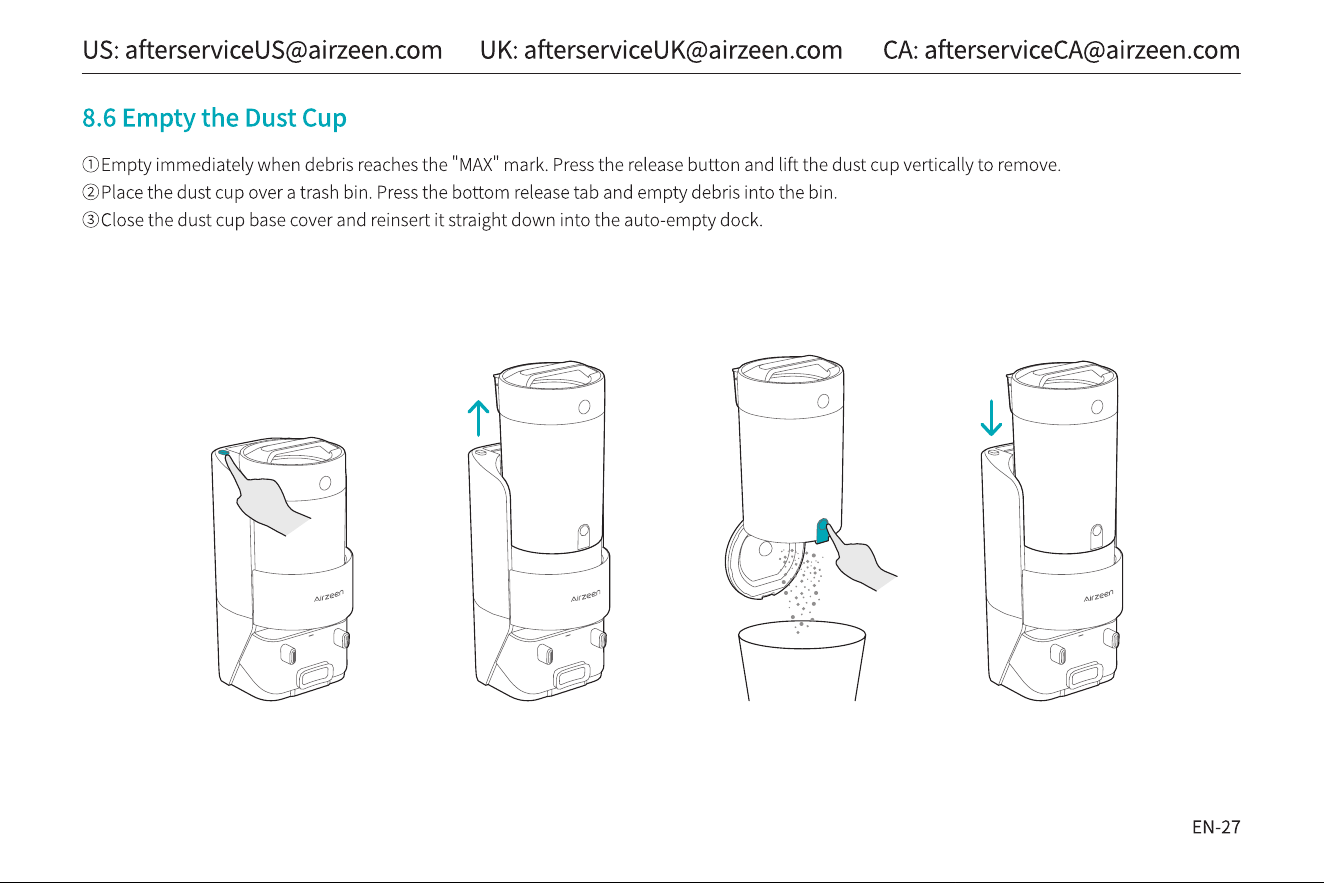 US: afterserviceUS@airzeen.com UK: afterserviceUK@airzeen.com CA: afterserviceCA@airzeen.com

8.6 Empty the Dust Cup

①Empty immediately when debris reaches the "MAX" mark. Press the release button and lift the dust cup vertically to remove.
②Place the dust cup over a trash bin. Press the bottom release tab and empty debris into the bin.
③Close the dust cup base cover and reinsert it straight down into the auto-empty dock.

Airzeen

Airzeen

Airzeen

EN-27