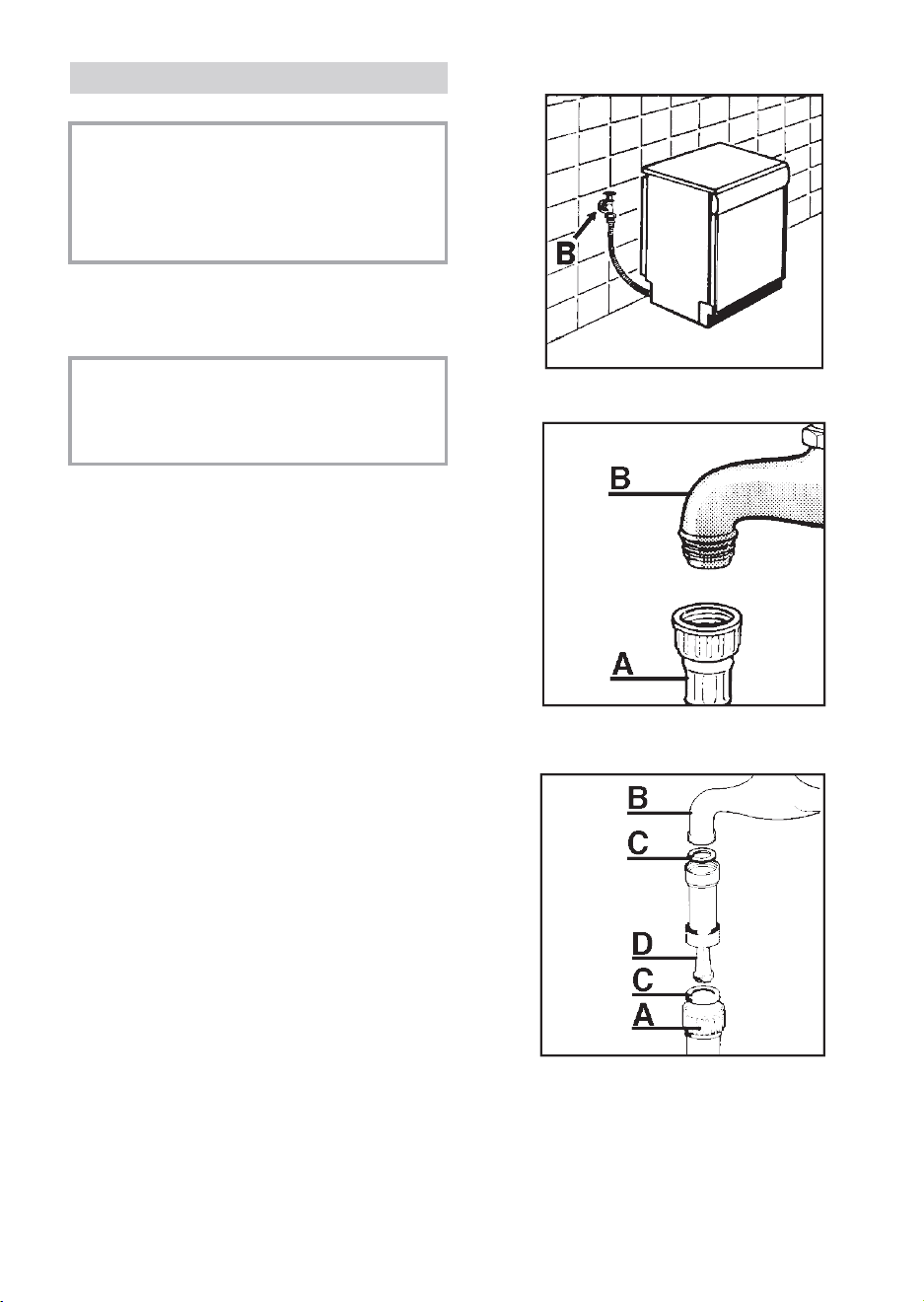 B

B

A

B

C

D

C

A