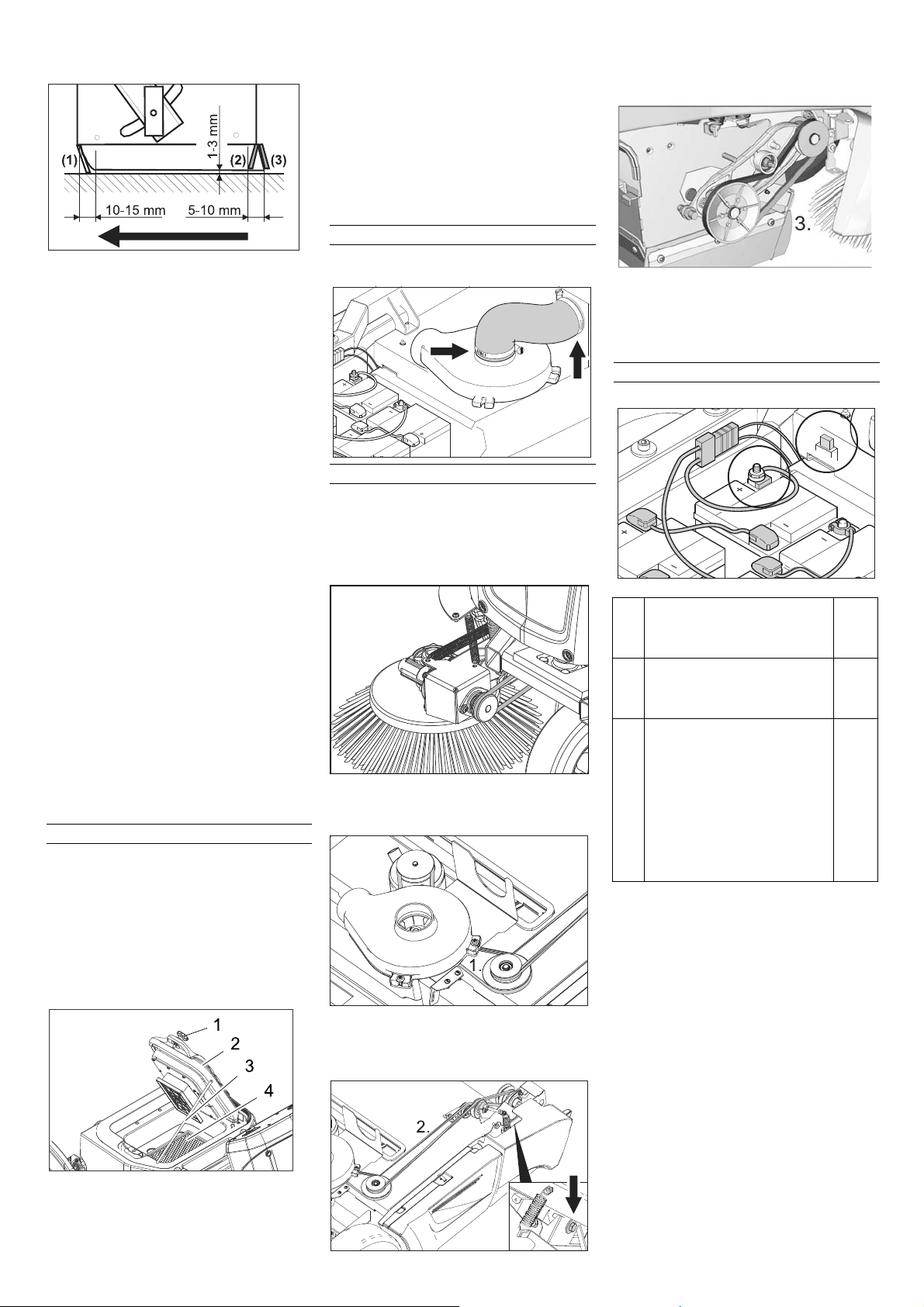 1-3 mm
(1)
(2)
(3)
10-15 mm
5-10 mm

3.

1.

1
2
3
4

2.