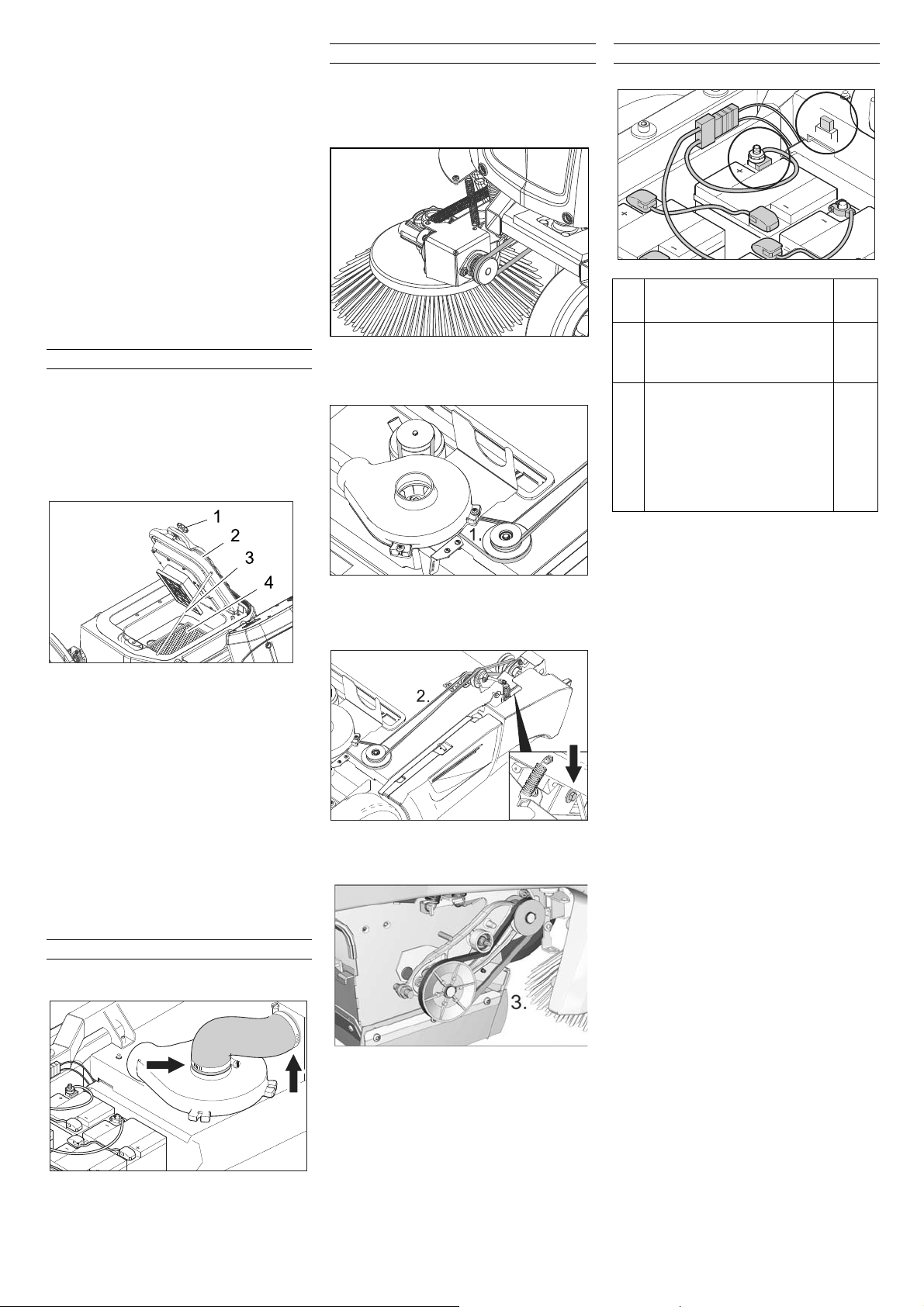 1
2
3
4

1.

2.

3.