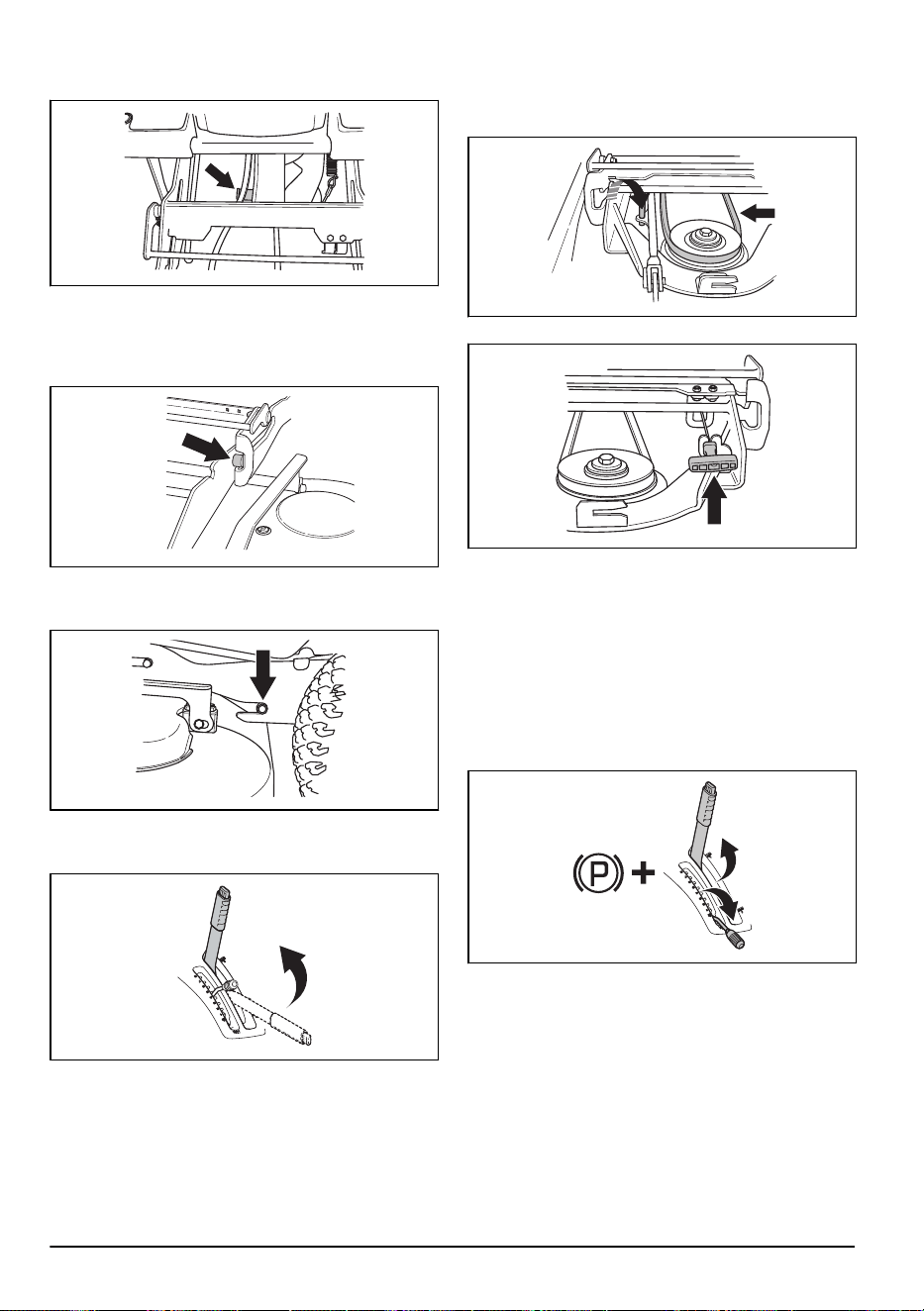 P +