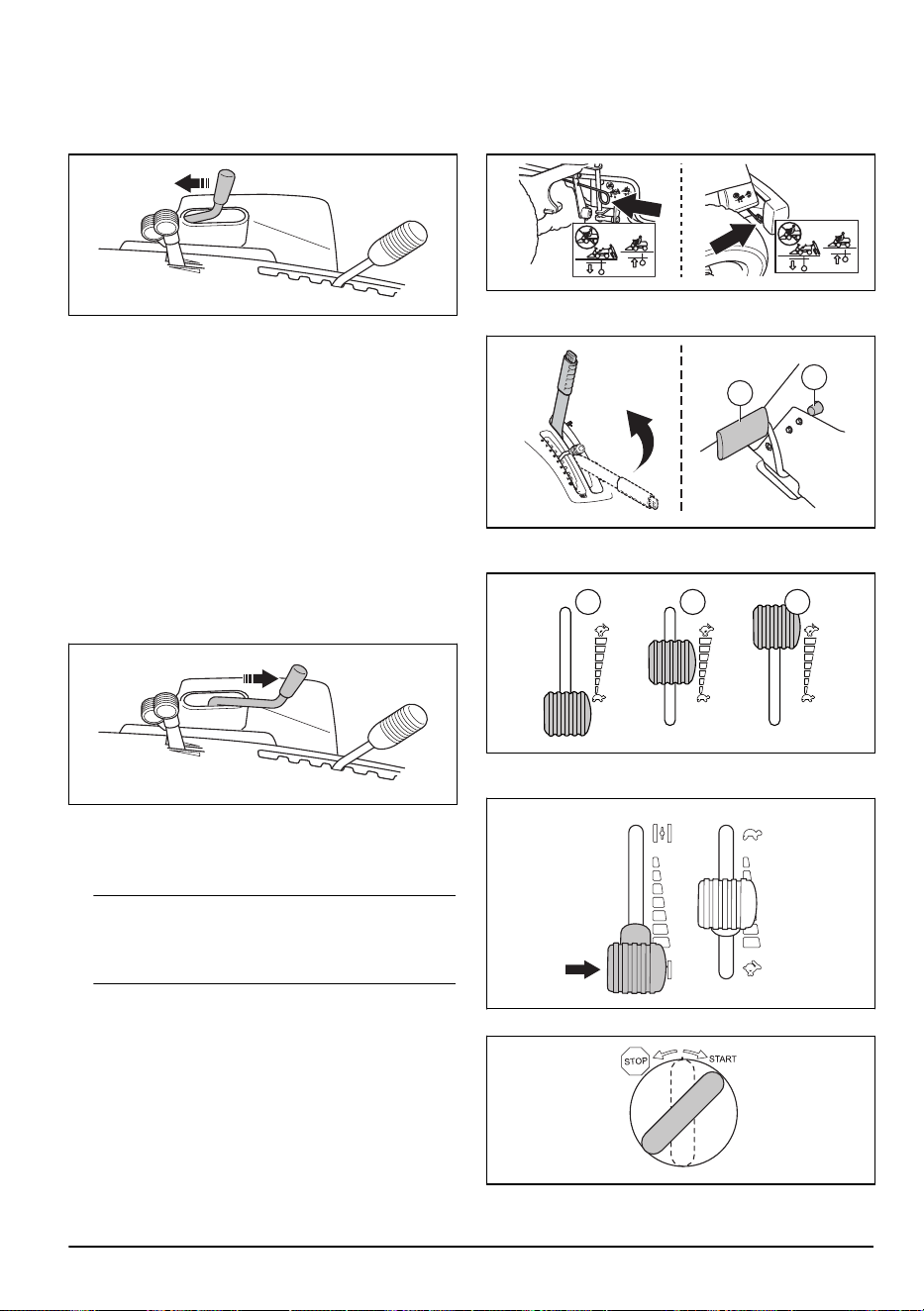 STOP
START