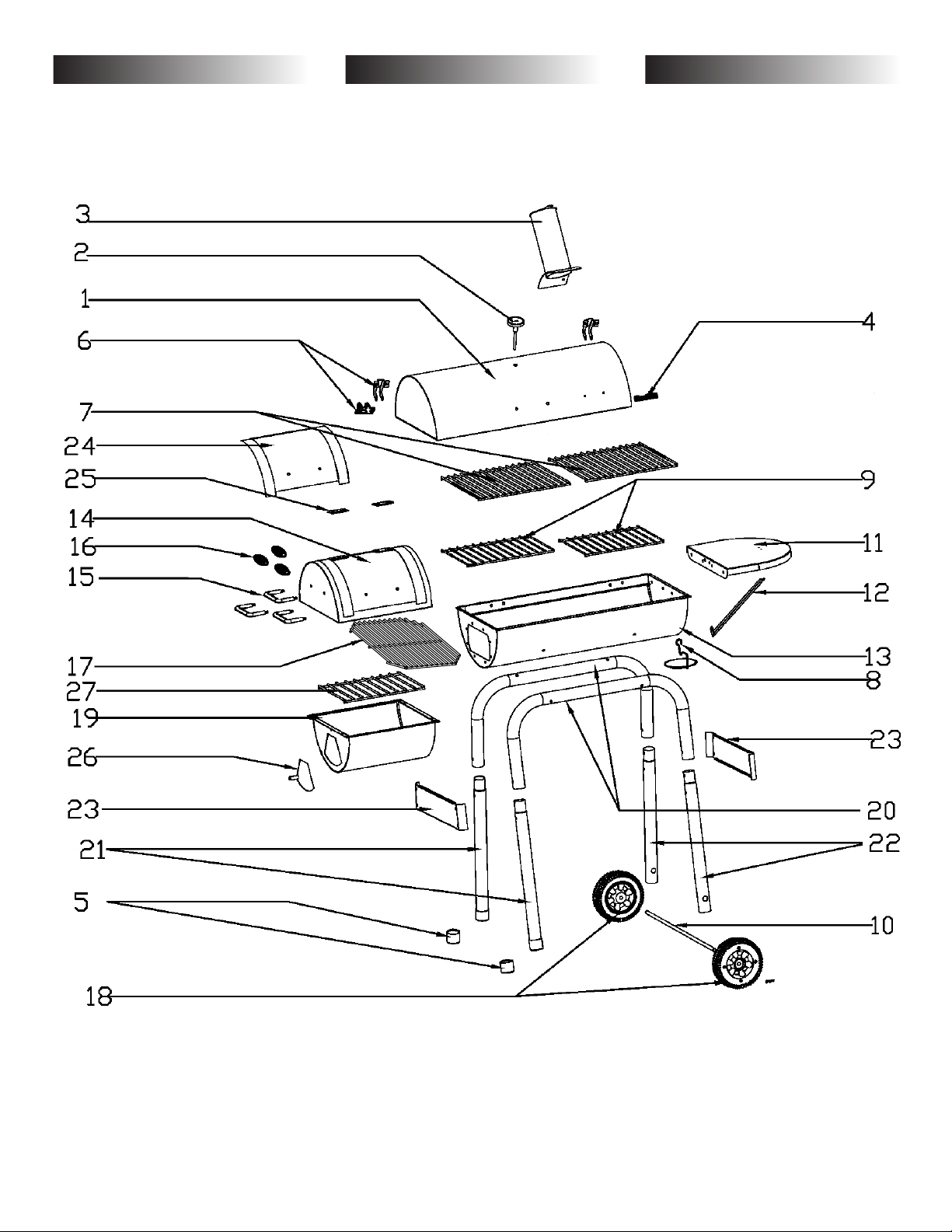 3
2
1
6
4
7
24
25
9
14
16
11
15
12
13
17
8
27
19
23
26
23
20
21
22
5
10
18