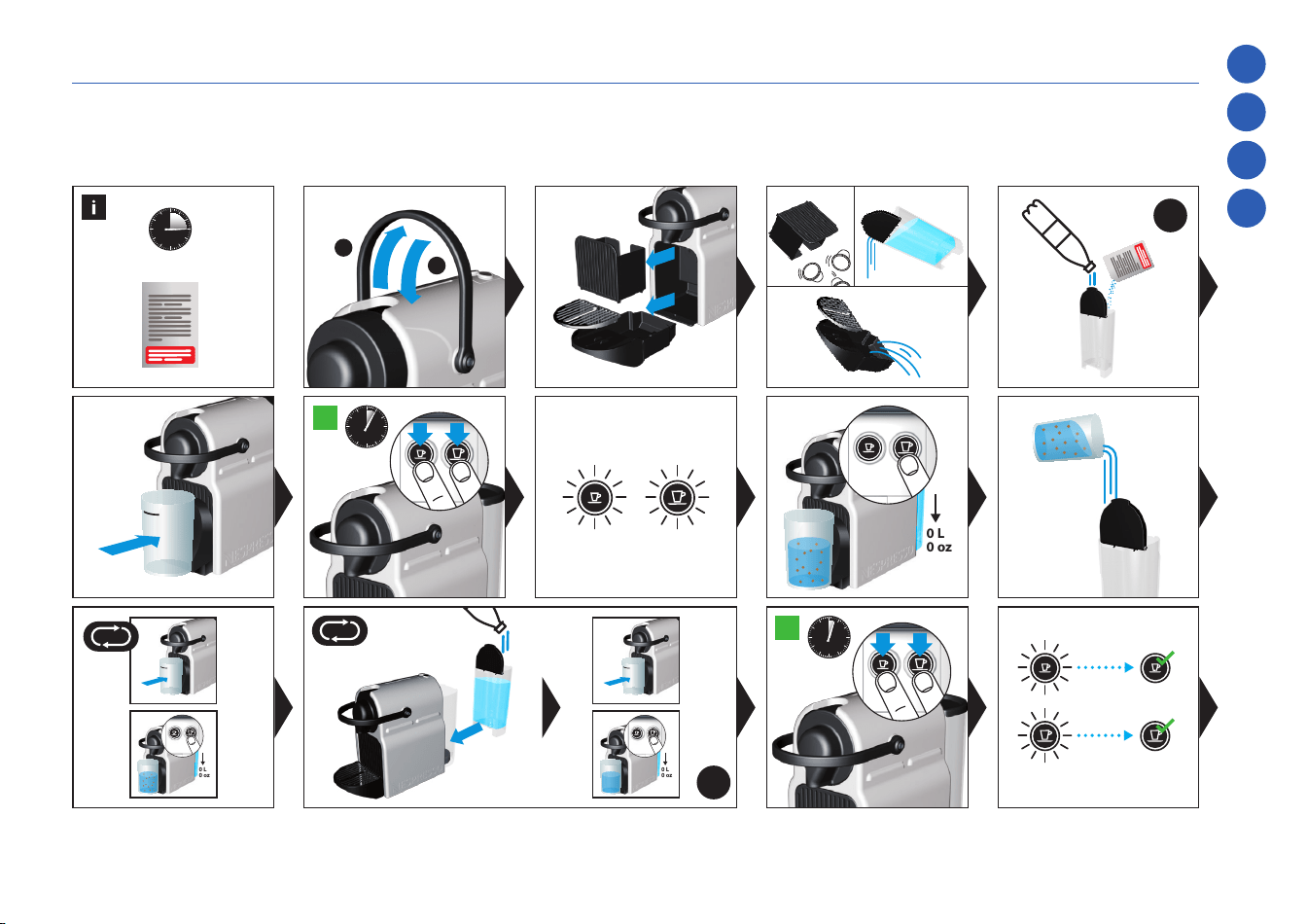 0 L
0 oz

0 L
0 oz

0 L
0 oz