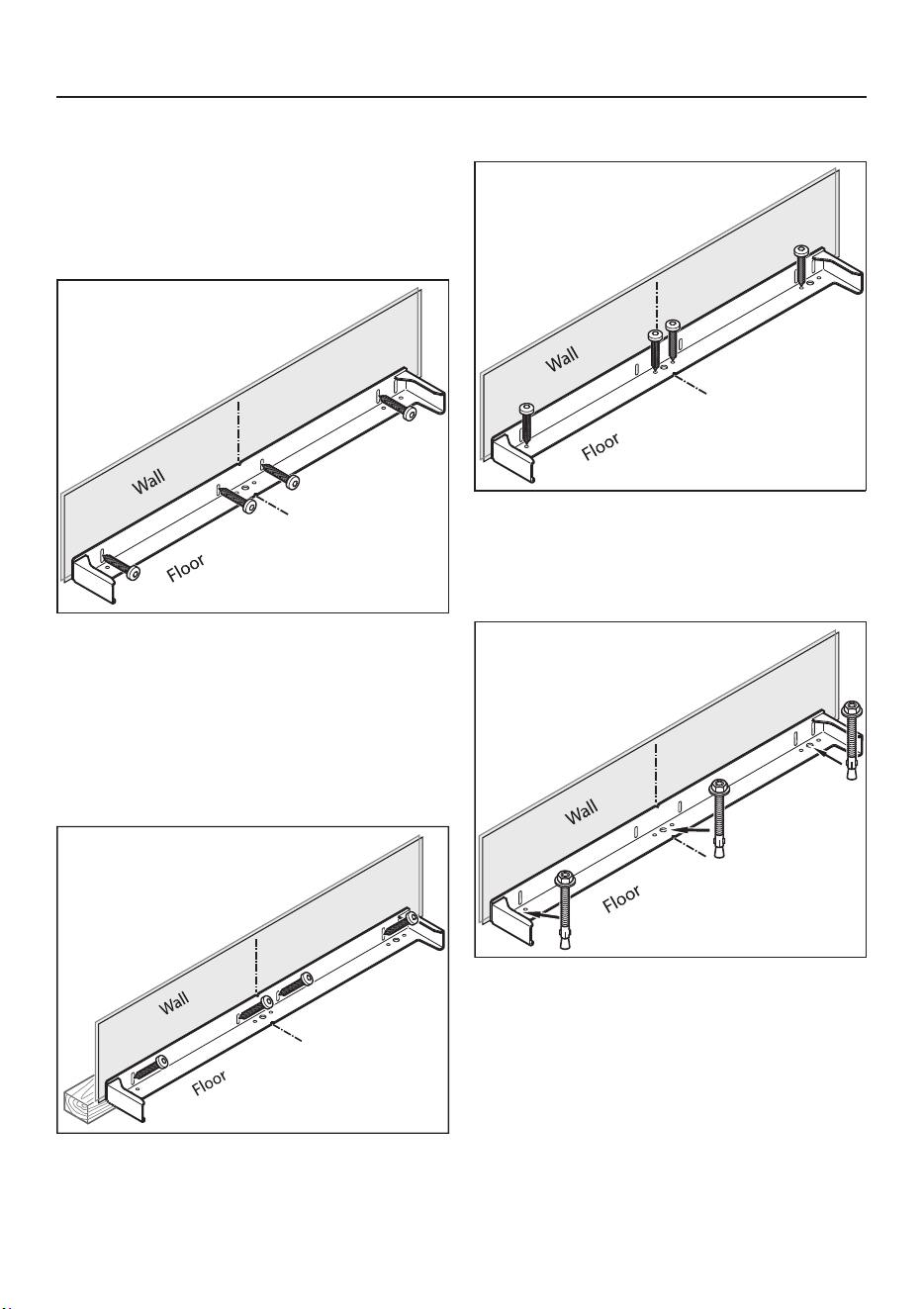 Wall

Floor

Wall

Floor

Wall

Floor

Wall

Floor