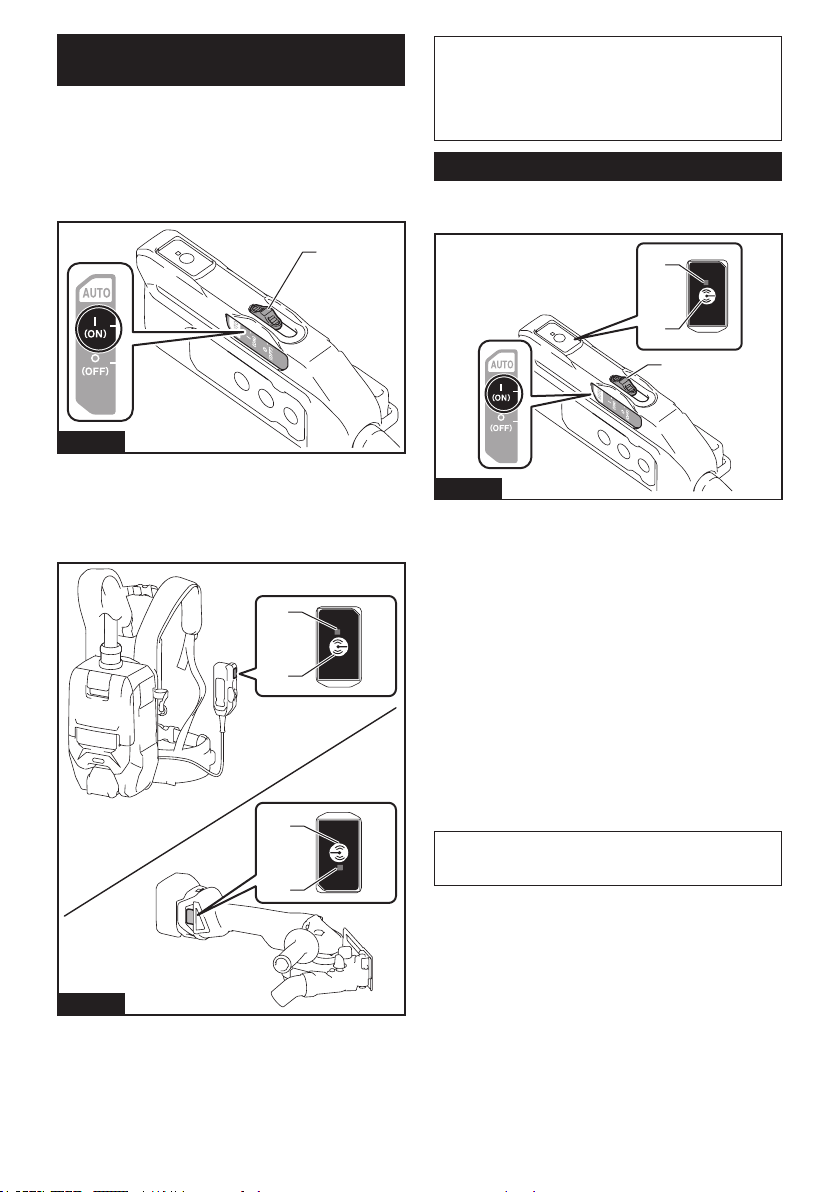 AUTO
I
(ON)
O
(OFF)

AUTO
I
(ON)
O
(OFF)