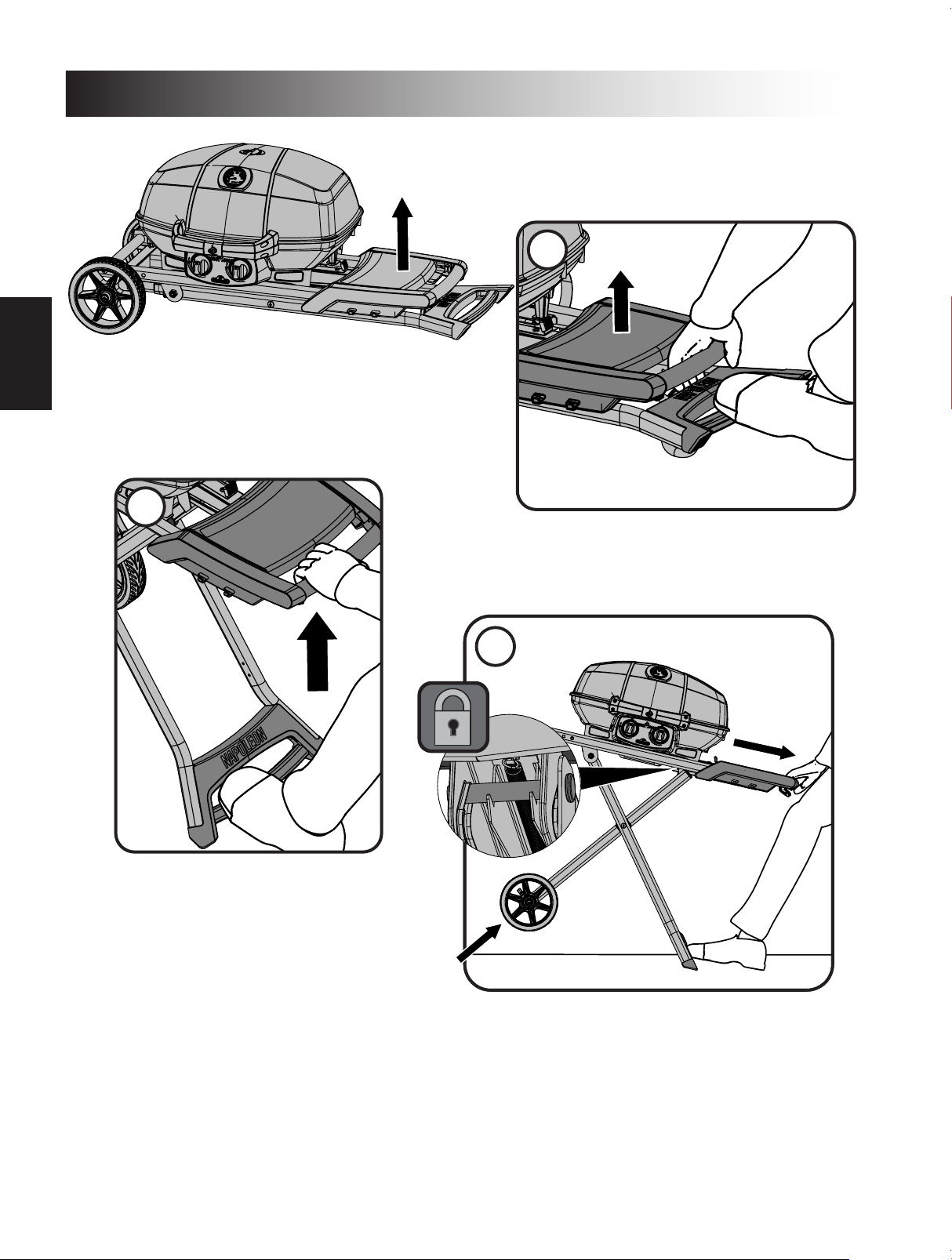 NAPOLEON