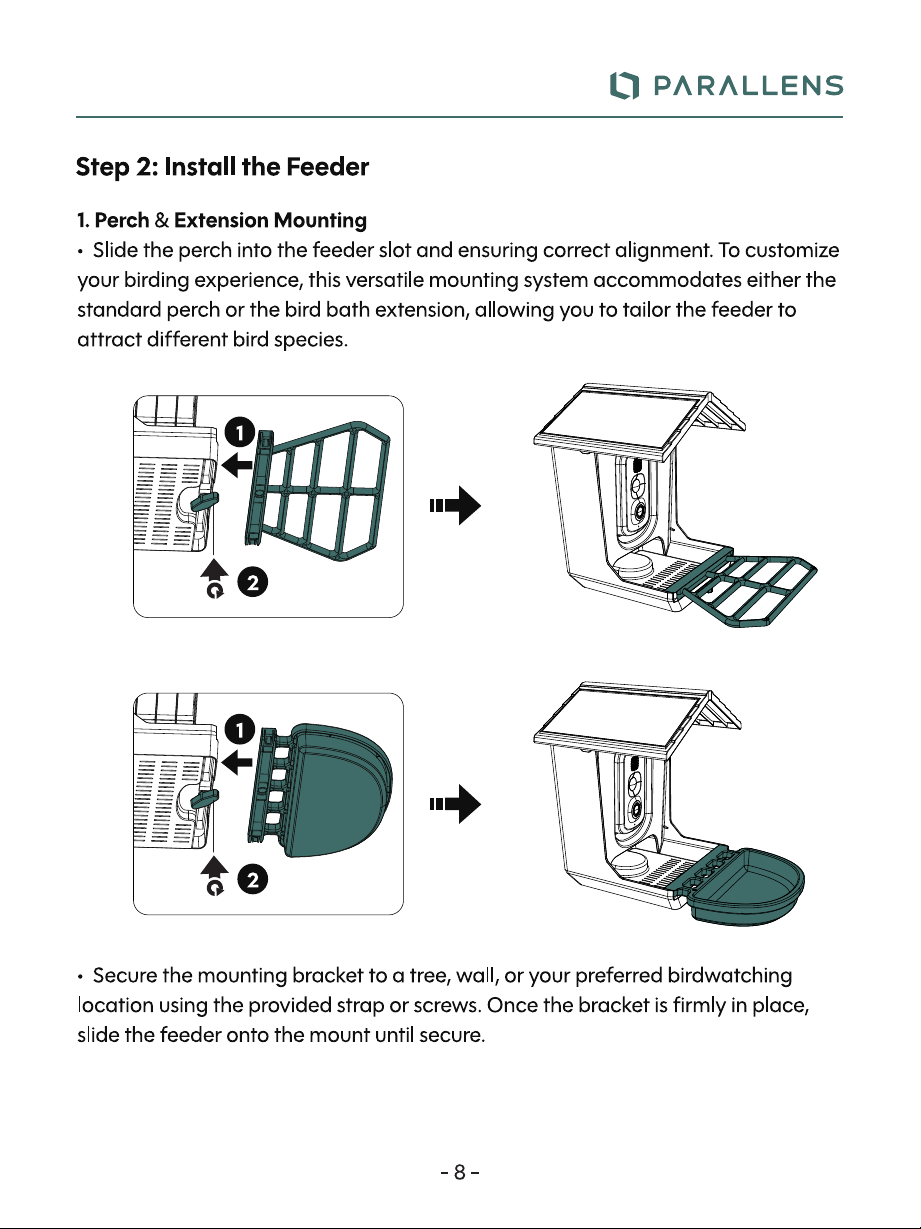 PARALLENS

Step 2: Install the Feeder

1. Perch & Extension Mounting
• Slide the perch into the feeder slot and ensuring correct alignment. To customize your birding experience, this versatile mounting system accommodates either the standard perch or the bird bath extension, allowing you to tailor the feeder to attract different bird species.

1
2

1
2

• Secure the mounting bracket to a tree, wall, or your preferred birdwatching location using the provided strap or screws. Once the bracket is firmly in place, slide the feeder onto the mount until secure.

- 8 -