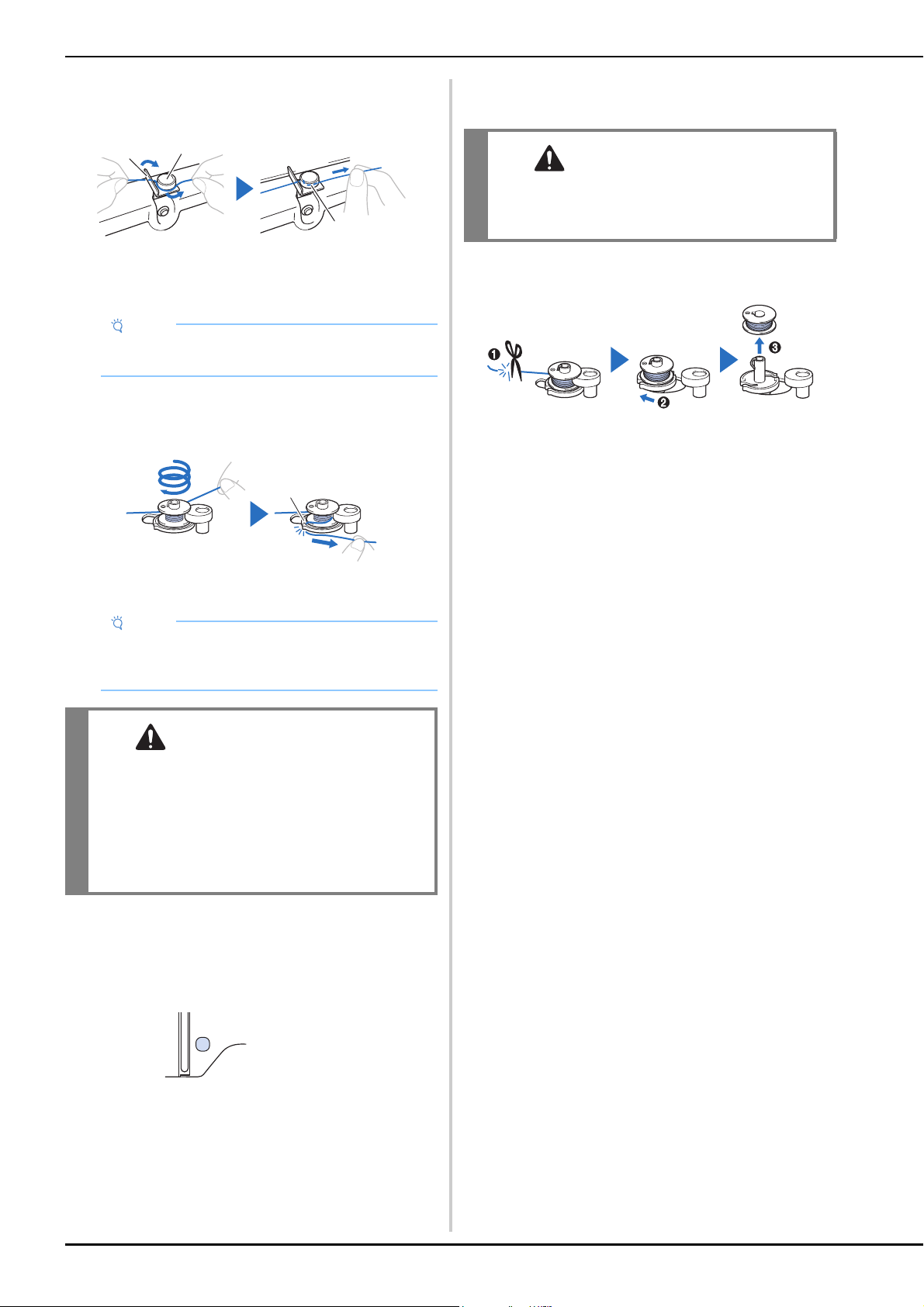 ❶
❷
❸