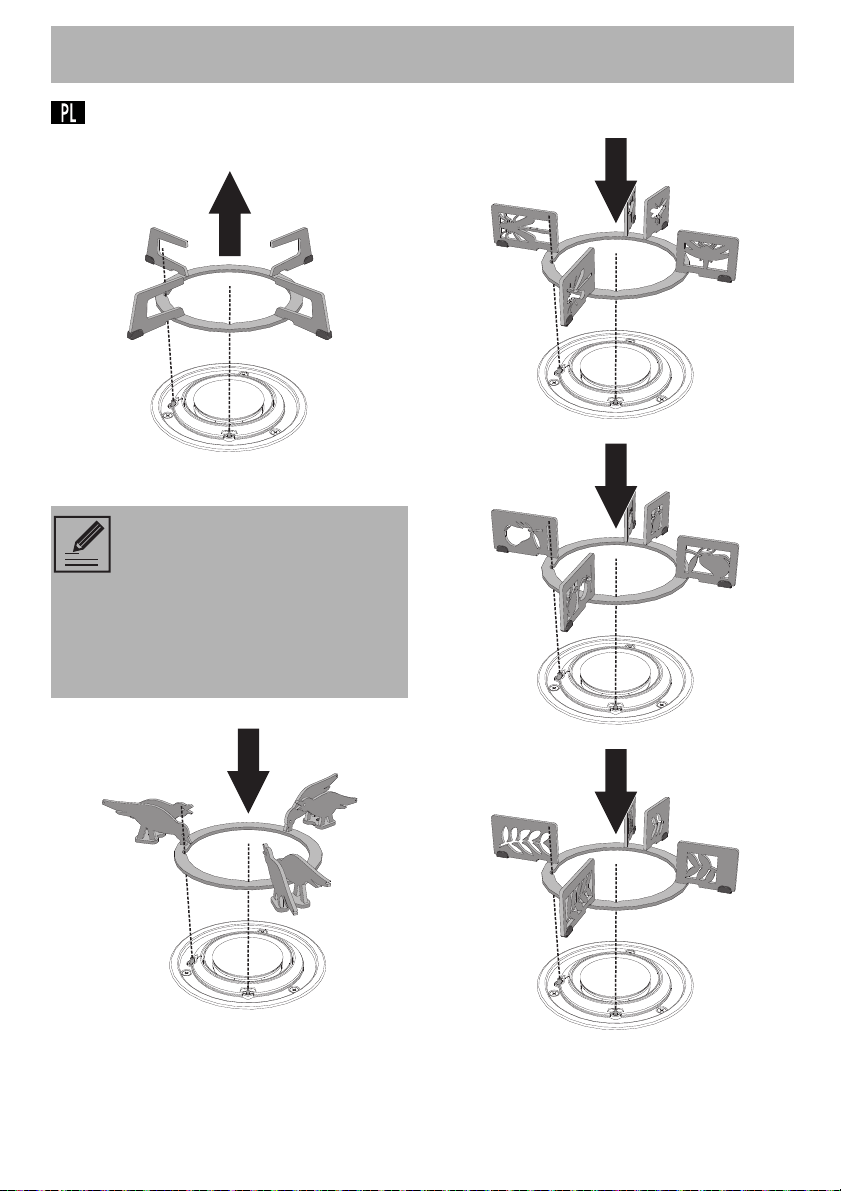 PL