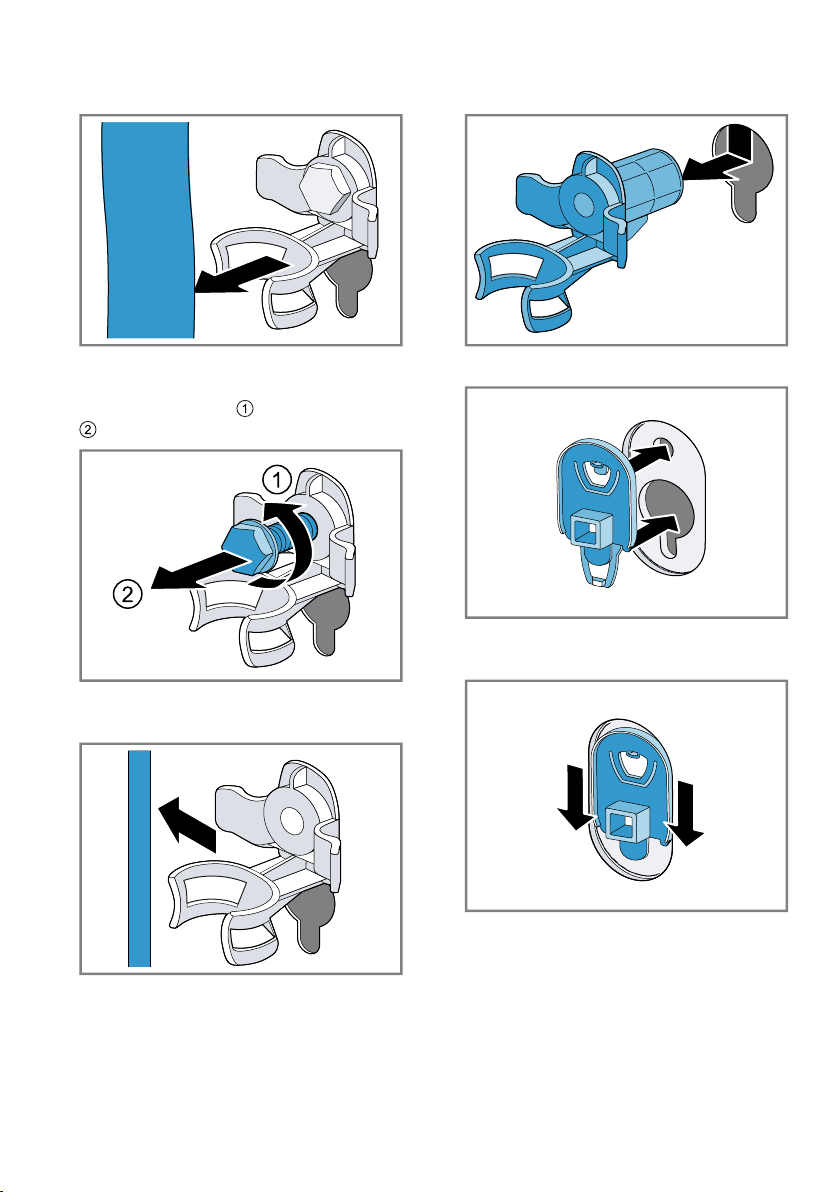 ①
②

1

2