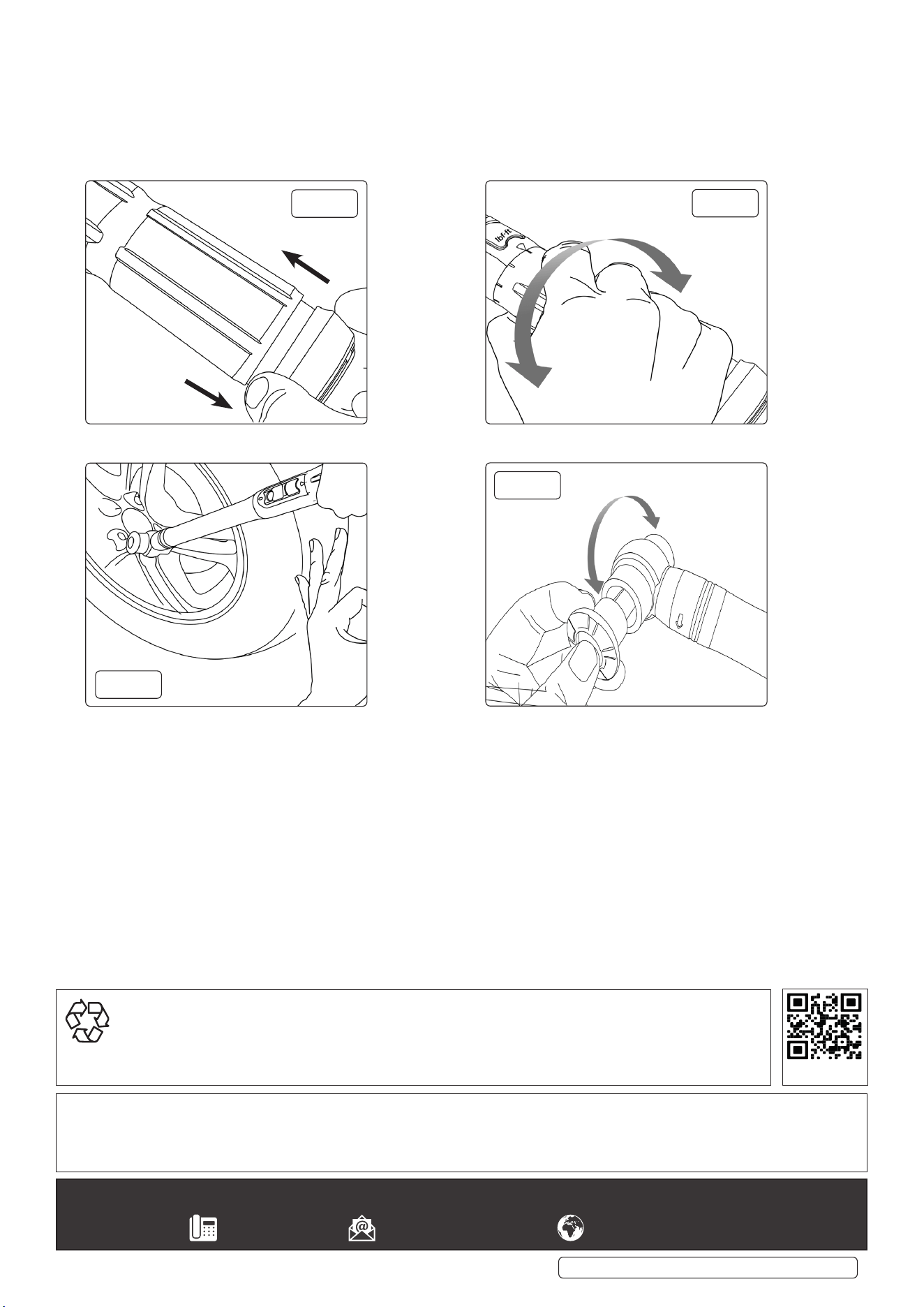 lbf·ft