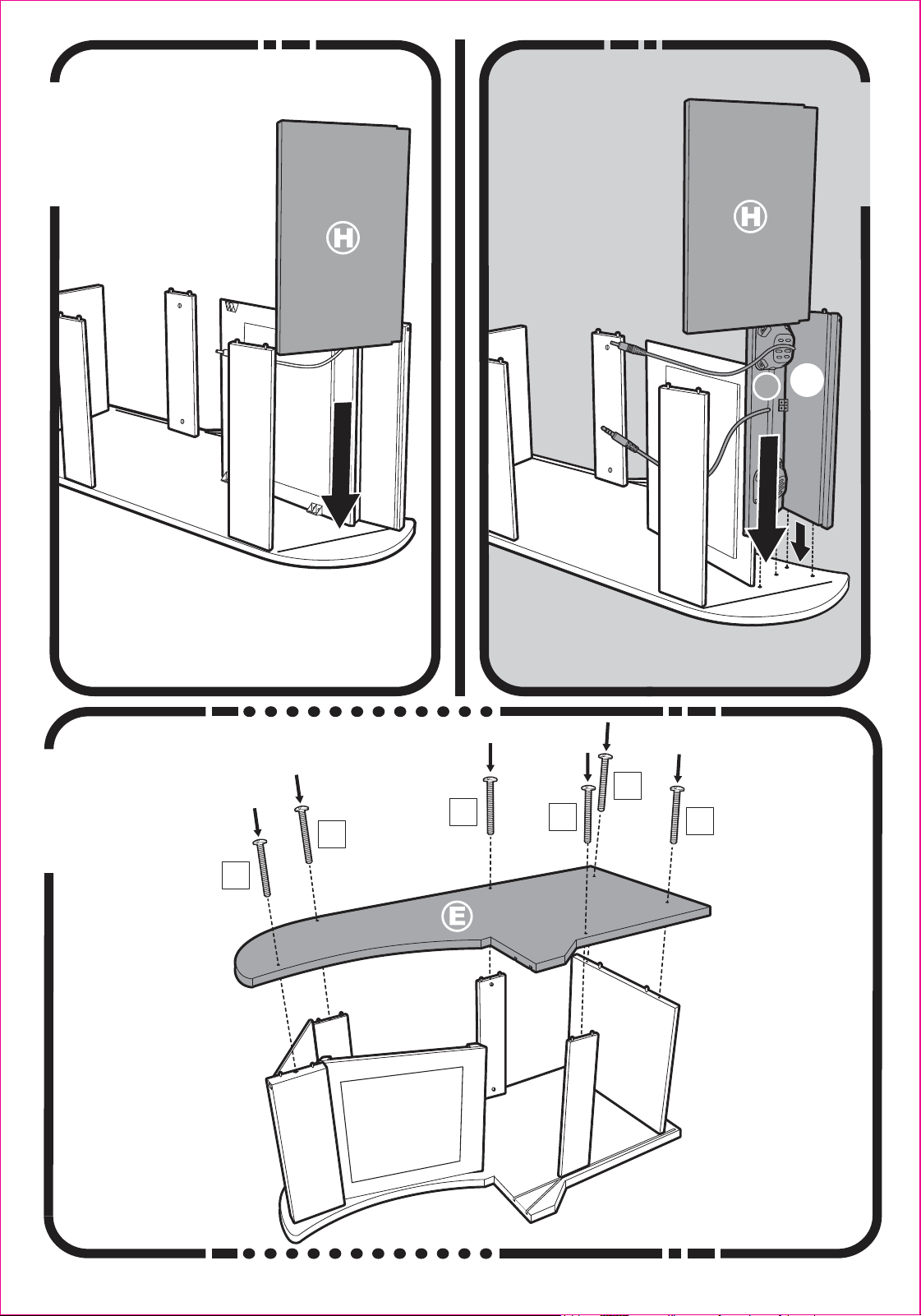 H

H

E