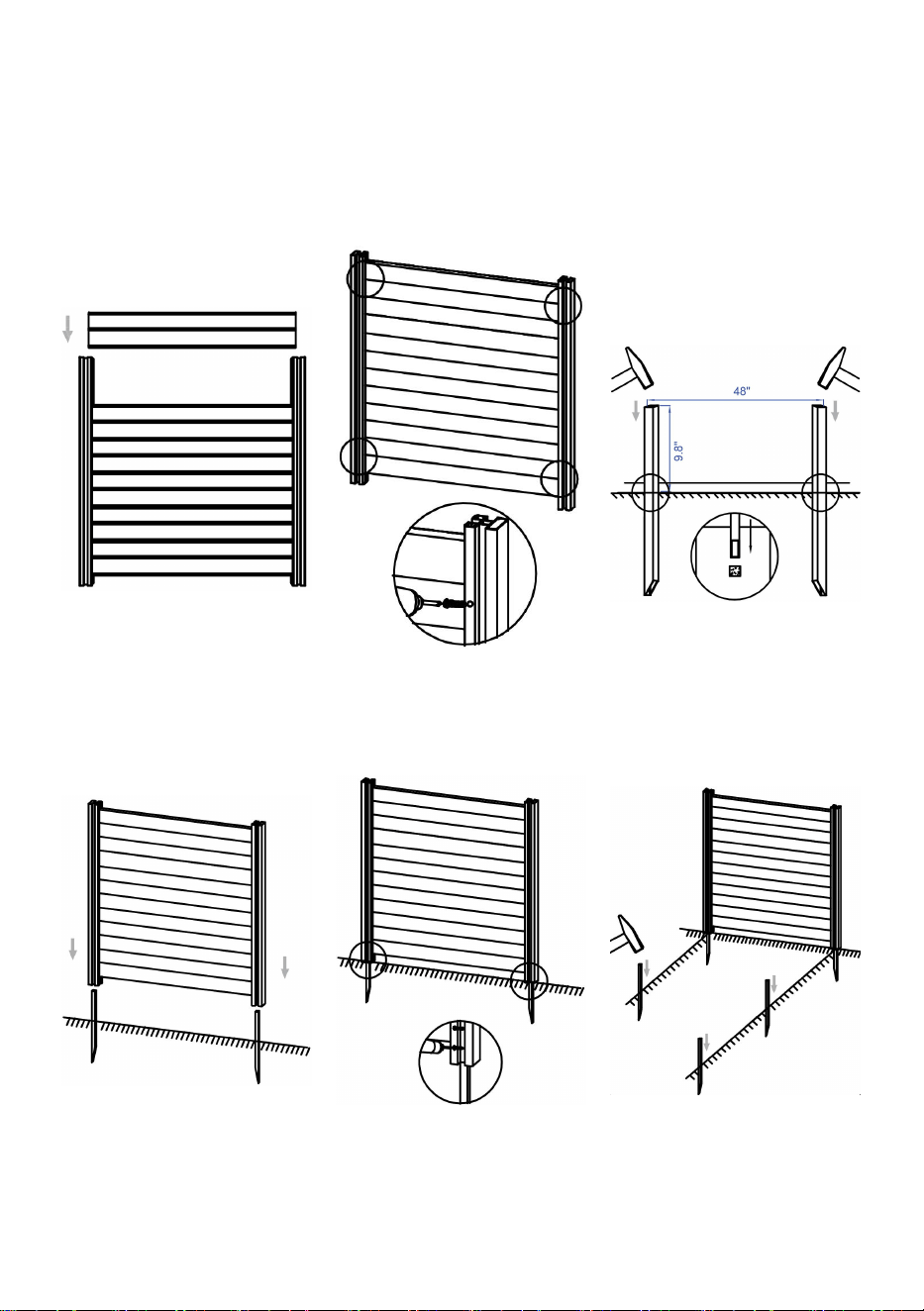 48"

9.8"